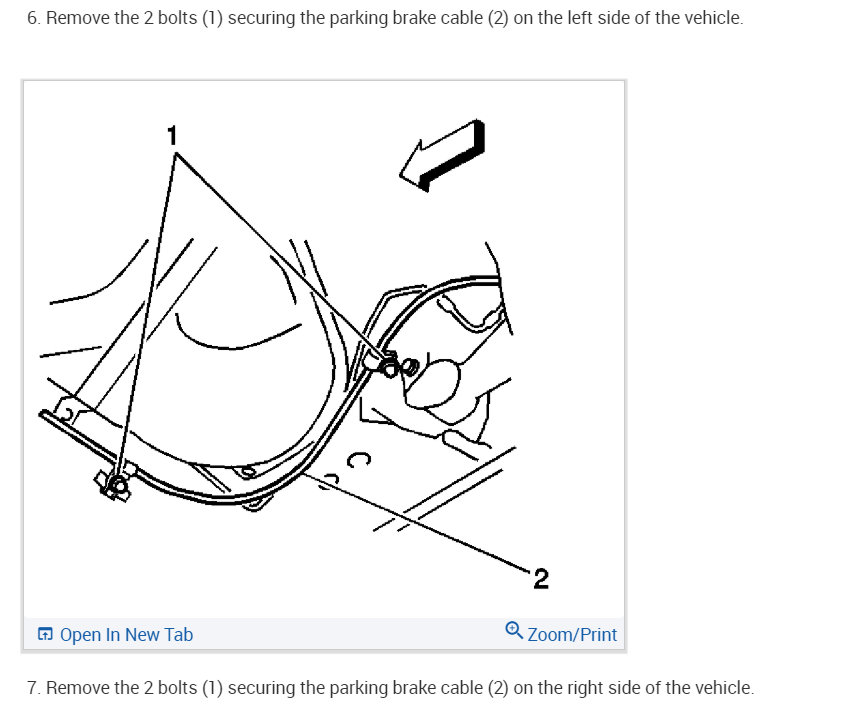 6. Remove the 2 bolts (1) securing the parking brake cable (2) on the left side of the vehicle.

1

2

Open In New Tab

Zoom/Print

7. Remove the 2 bolts (1) securing the parking brake cable (2) on the right side of the vehicle.