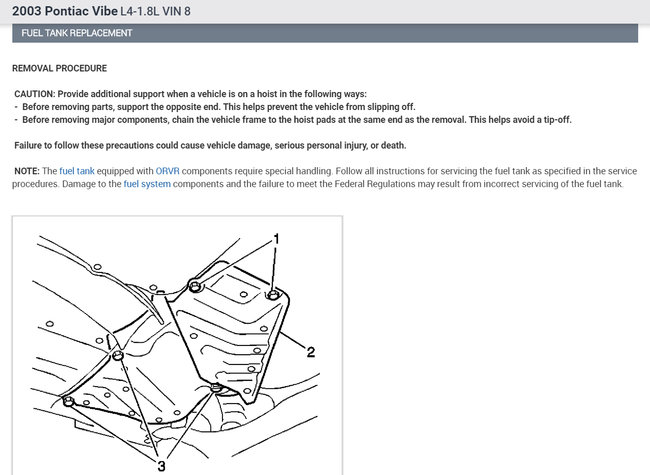 2003 Pontiac Vibe L4-1.8L VIN 8

FUEL TANK REPLACEMENT

REMOVAL PROCEDURE

CAUTION: Provide additional support when a vehicle is on a hoist in the following ways:
- Before removing parts, support the opposite end. This helps prevent the vehicle from slipping off.
- Before removing major components, chain the vehicle frame to the hoist pads at the same end as the removal. This helps avoid a tip-off.

Failure to follow these precautions could cause vehicle damage, serious personal injury, or death.

NOTE: The fuel tank equipped with ORVR components require special handling. Follow all instructions for servicing the fuel tank as specified in the service procedures. Damage to the fuel system components and the failure to meet the Federal Regulations may result from incorrect servicing of the fuel tank.

1

2

3