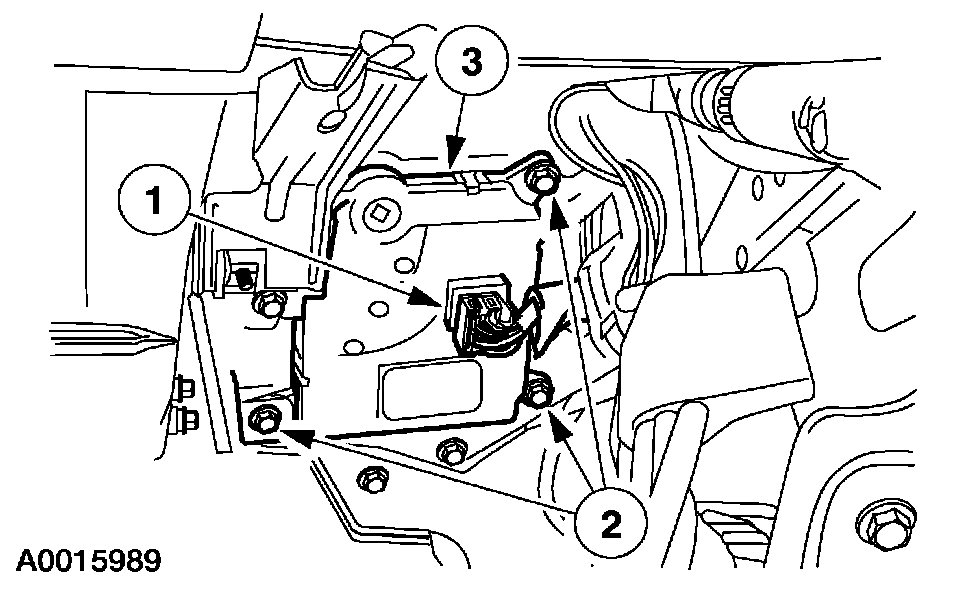 3
1
2
A0015989