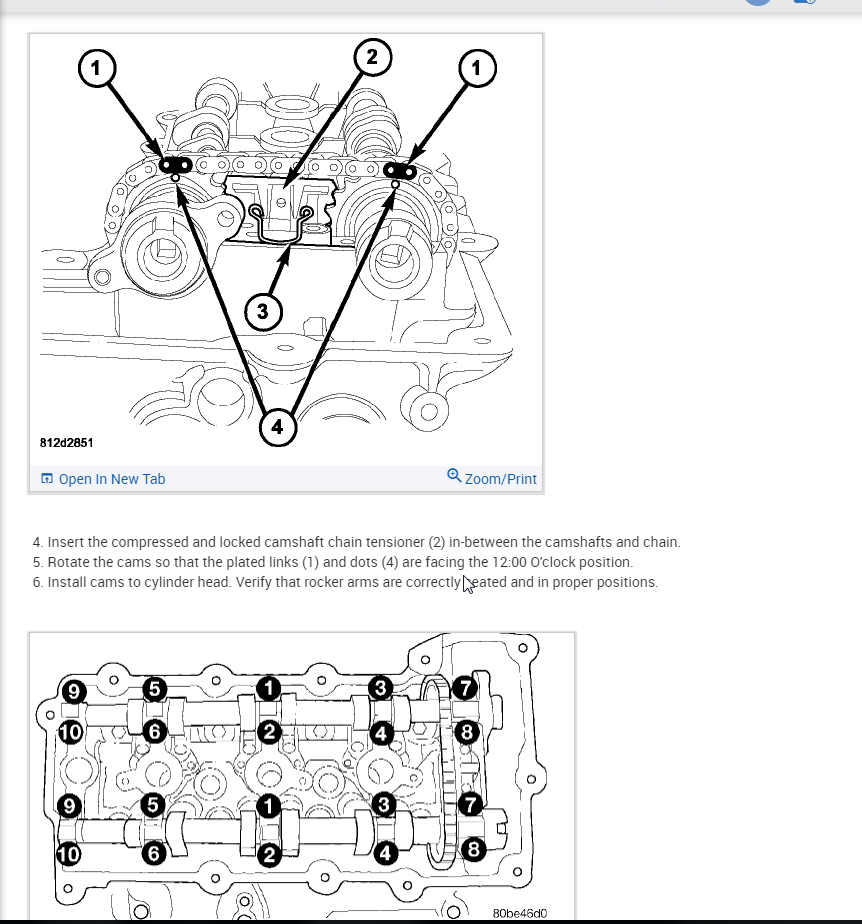 1

2

1

3

4

812d2851

Open In New Tab

Zoom/Print

4. Insert the compressed and locked camshaft chain tensioner (2) in-between the camshafts and chain.
5. Rotate the cams so that the plated links (1) and dots (4) are facing the 12:00 O'clock position.
6. Install cams to cylinder head. Verify that rocker arms are correctly seated and in proper positions.

9 5 1 3 7
10 6 2 4 8
9 5 1 3 7
10 6 2 4 8

80be46d0