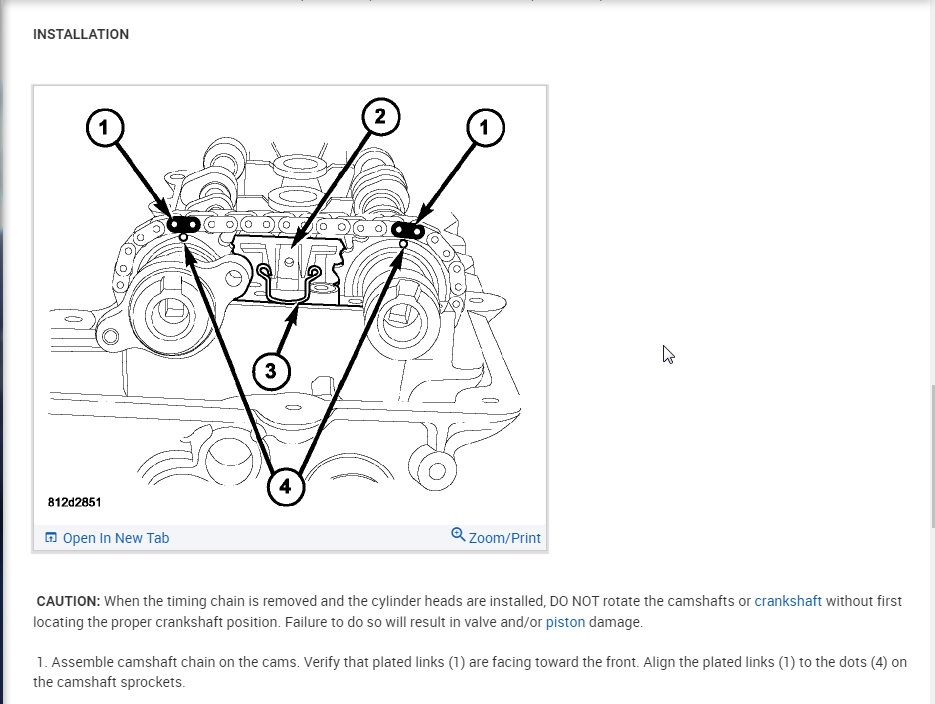 INSTALLATION

1

2

1

3

4

812d2851

Open In New Tab

Zoom/Print

CAUTION: When the timing chain is removed and the cylinder heads are installed, DO NOT rotate the camshafts or crankshaft without first locating the proper crankshaft position. Failure to do so will result in valve and/or piston damage.

1. Assemble camshaft chain on the cams. Verify that plated links (1) are facing toward the front. Align the plated links (1) to the dots (4) on the camshaft sprockets.