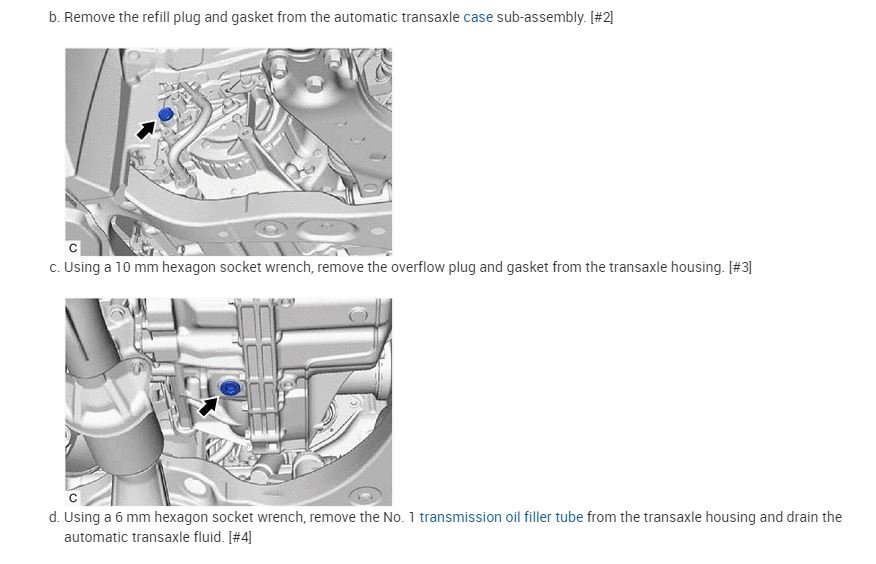 b. Remove the refill plug and gasket from the automatic transaxle case sub-assembly. [#2]

C

c. Using a 10 mm hexagon socket wrench, remove the overflow plug and gasket from the transaxle housing. [#3]

C

d. Using a 6 mm hexagon socket wrench, remove the No. 1 transmission oil filler tube from the transaxle housing and drain the automatic transaxle fluid. [#4]