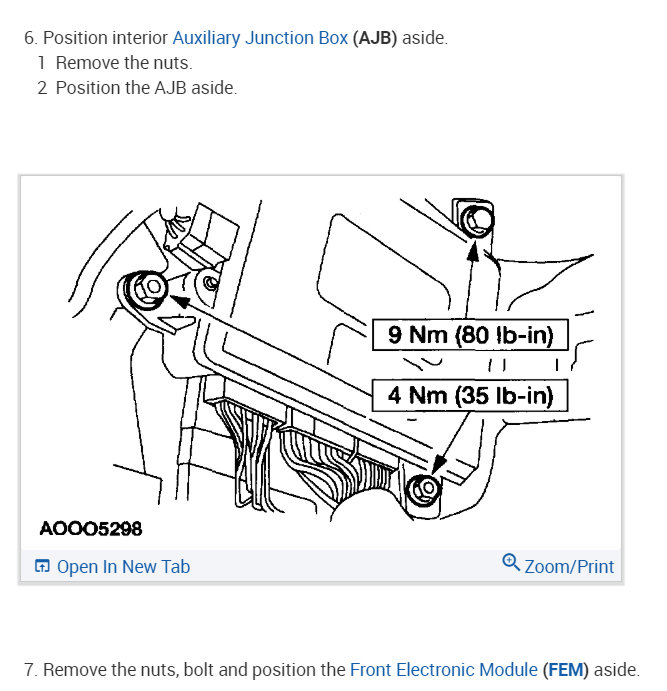 6. Position interior Auxiliary Junction Box (AJB) aside.

1 Remove the nuts.

2 Position the AJB aside.

9 Nm (80 lb-in)

4 Nm (35 lb-in)

A0005298

Open In New Tab

Zoom/Print

7. Remove the nuts, bolt and position the Front Electronic Module (FEM) aside.