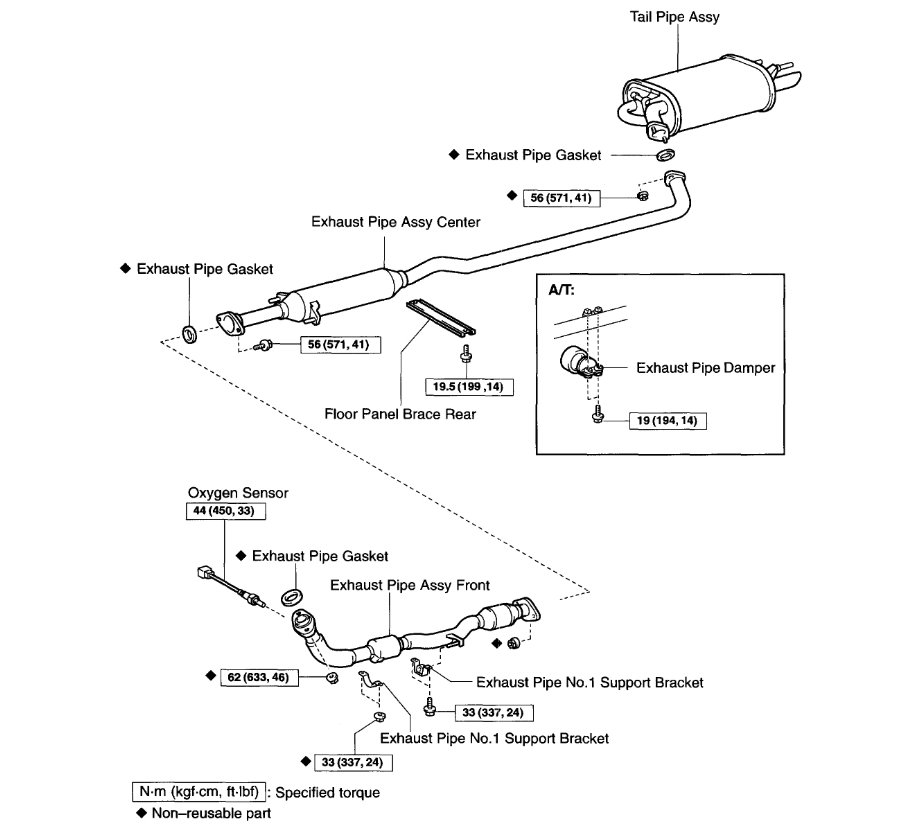 Tail Pipe Assy

◆ Exhaust Pipe Gasket

◆ 56 (571, 41)

Exhaust Pipe Assy Center

◆ Exhaust Pipe Gasket

56 (571, 41)

19.5 (199 ,14)

Floor Panel Brace Rear

A/T:

Exhaust Pipe Damper

19 (194, 14)

Oxygen Sensor

44 (450, 33)

◆ Exhaust Pipe Gasket

Exhaust Pipe Assy Front

◆

◆ 62 (633, 46)

Exhaust Pipe No.1 Support Bracket

33 (337, 24)

Exhaust Pipe No.1 Support Bracket

◆ 33 (337, 24)

N·m (kgf·cm, ft·lbf) : Specified torque

◆ Non–reusable part