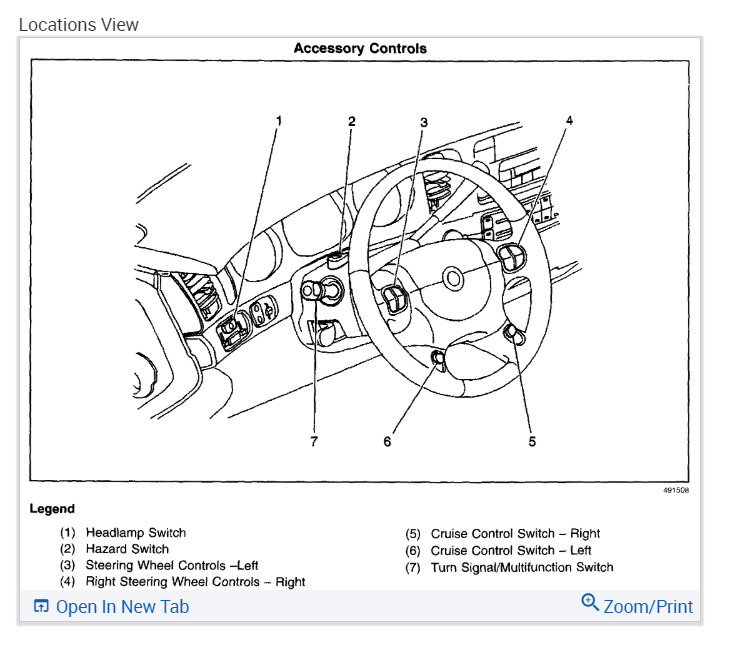 Locations View

Accessory Controls

1
2
3
4
7
6
5

491508

Legend

(1) Headlamp Switch
(2) Hazard Switch
(3) Steering Wheel Controls –Left
(4) Right Steering Wheel Controls – Right

(5) Cruise Control Switch – Right
(6) Cruise Control Switch – Left
(7) Turn Signal/Multifunction Switch

Open In New Tab
Zoom/Print