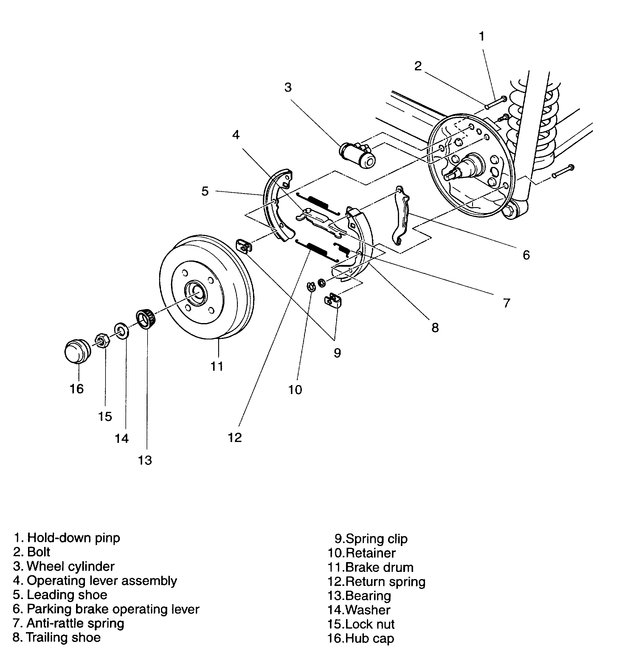 1
2
3
4
5
6
7
8
9
10
11
12
13
14
15
16

1. Hold-down pinp
2. Bolt
3. Wheel cylinder
4. Operating lever assembly
5. Leading shoe
6. Parking brake operating lever
7. Anti-rattle spring
8. Trailing shoe

9.Spring clip
10.Retainer
11.Brake drum
12.Return spring
13.Bearing
14.Washer
15.Lock nut
16.Hub cap