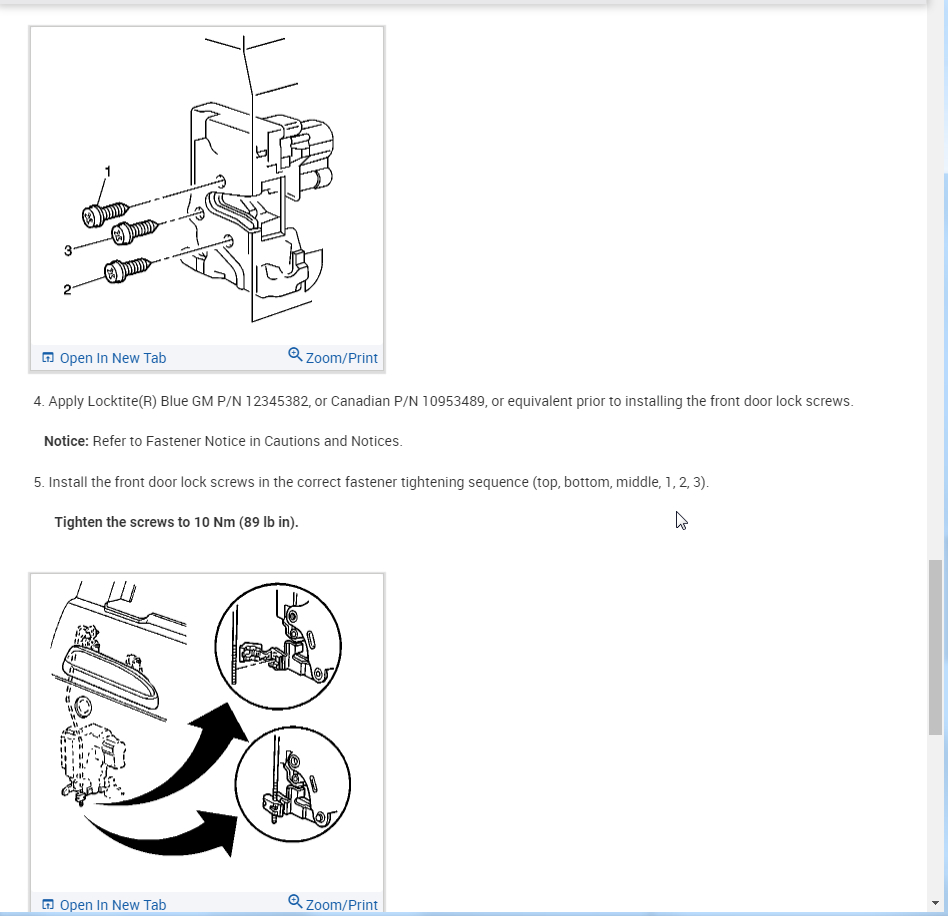 1
3
2

Open In New Tab Zoom/Print

4. Apply Locktite(R) Blue GM P/N 12345382, or Canadian P/N 10953489, or equivalent prior to installing the front door lock screws.

**Notice:** Refer to Fastener Notice in Cautions and Notices.

5. Install the front door lock screws in the correct fastener tightening sequence (top, bottom, middle, 1, 2, 3).

**Tighten the screws to 10 Nm (89 lb in).**

Open In New Tab Zoom/Print