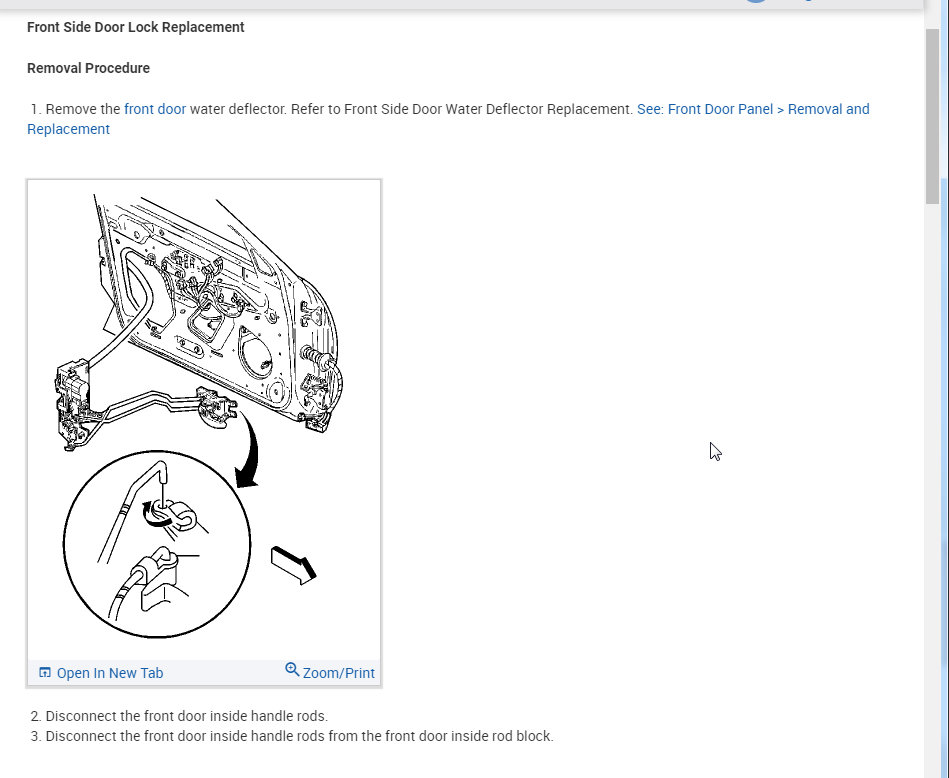 Front Side Door Lock Replacement

Removal Procedure

1. Remove the front door water deflector. Refer to Front Side Door Water Deflector Replacement. See: Front Door Panel > Removal and Replacement

Open In New Tab
Zoom/Print

2. Disconnect the front door inside handle rods.
3. Disconnect the front door inside handle rods from the front door inside rod block.