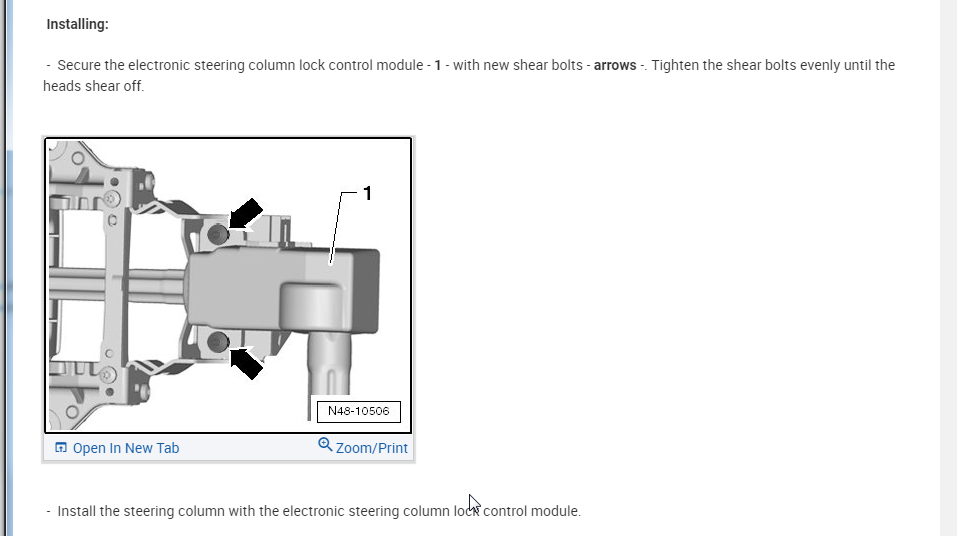 Installing:

- Secure the electronic steering column lock control module - 1 - with new shear bolts - arrows -. Tighten the shear bolts evenly until the heads shear off.

1

N48-10506

Open In New Tab

Zoom/Print

- Install the steering column with the electronic steering column lock control module.