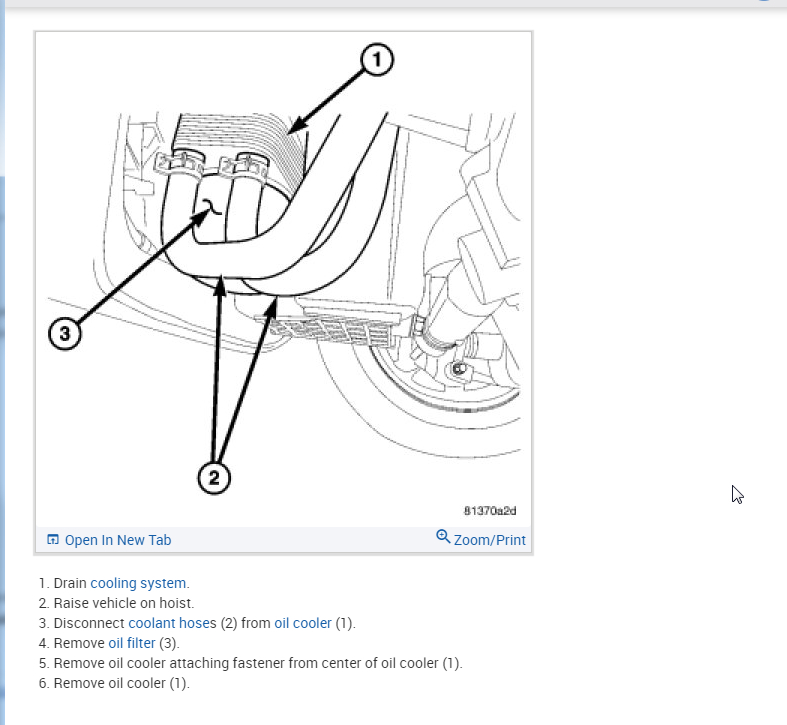 1

3

2

81370a2d

Open In New Tab

Zoom/Print

1. Drain cooling system.
2. Raise vehicle on hoist.
3. Disconnect coolant hoses (2) from oil cooler (1).
4. Remove oil filter (3).
5. Remove oil cooler attaching fastener from center of oil cooler (1).
6. Remove oil cooler (1).