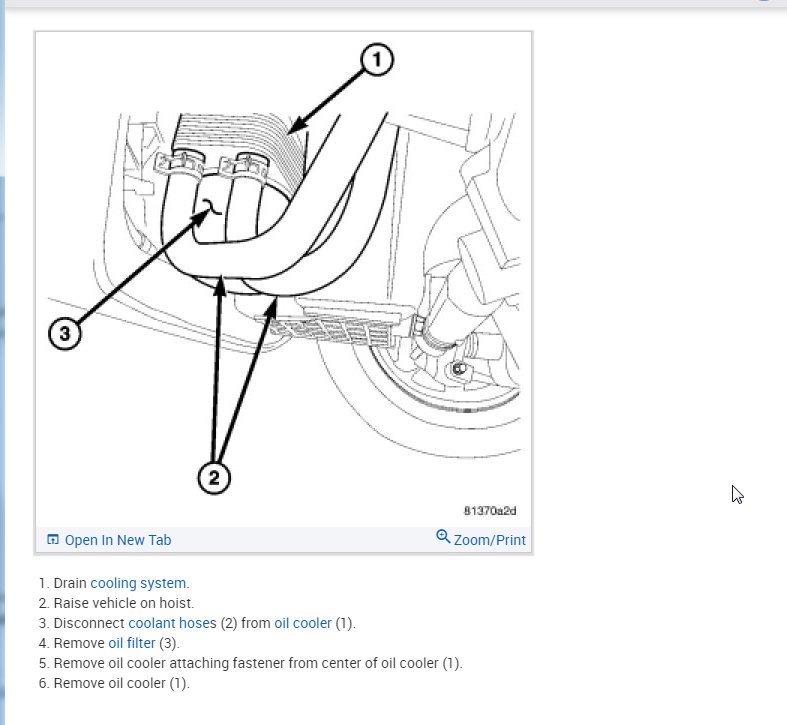 1

3

2

81370a2d

Open In New Tab

Zoom/Print

1. Drain cooling system.
2. Raise vehicle on hoist.
3. Disconnect coolant hoses (2) from oil cooler (1).
4. Remove oil filter (3).
5. Remove oil cooler attaching fastener from center of oil cooler (1).
6. Remove oil cooler (1).