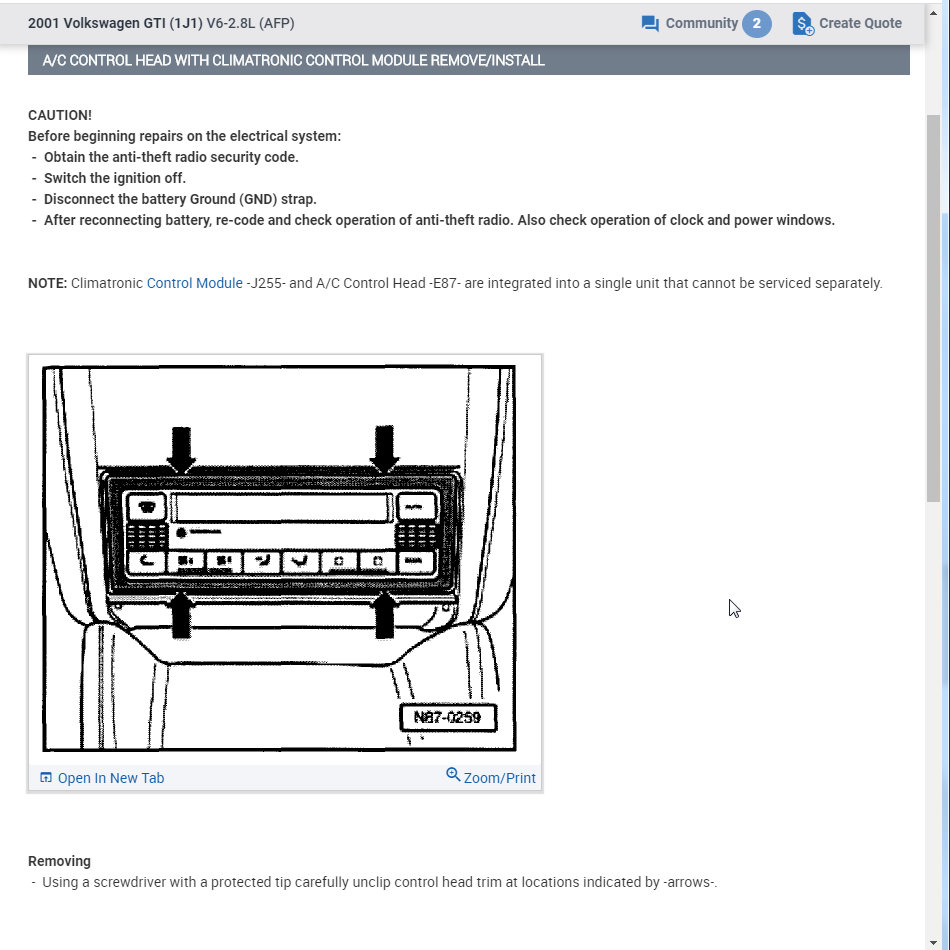 2001 Volkswagen GTI (1J1) V6-2.8L (AFP)

Community 2

Create Quote

A/C CONTROL HEAD WITH CLIMATRONIC CONTROL MODULE REMOVE/INSTALL

CAUTION!
Before beginning repairs on the electrical system:
- Obtain the anti-theft radio security code.
- Switch the ignition off.
- Disconnect the battery Ground (GND) strap.
- After reconnecting battery, re-code and check operation of anti-theft radio. Also check operation of clock and power windows.

NOTE: Climatronic Control Module -J255- and A/C Control Head -E87- are integrated into a single unit that cannot be serviced separately.

N87-0259

Open In New Tab

Zoom/Print

Removing
- Using a screwdriver with a protected tip carefully unclip control head trim at locations indicated by -arrows-.