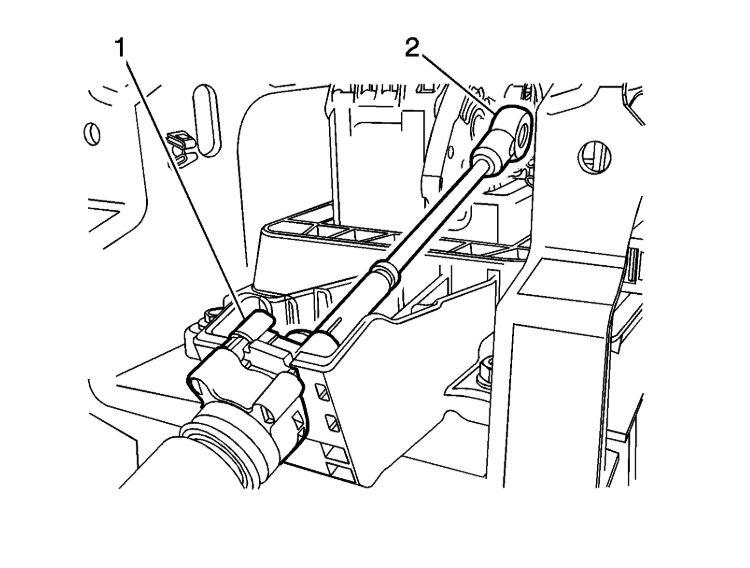 1
2