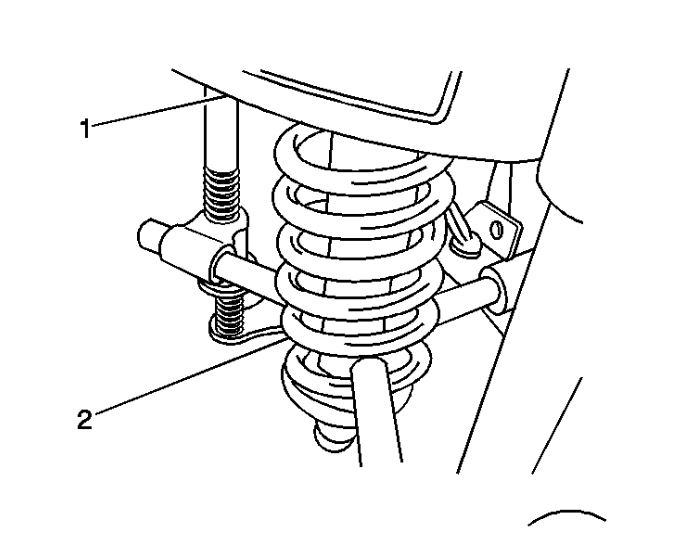 1

2