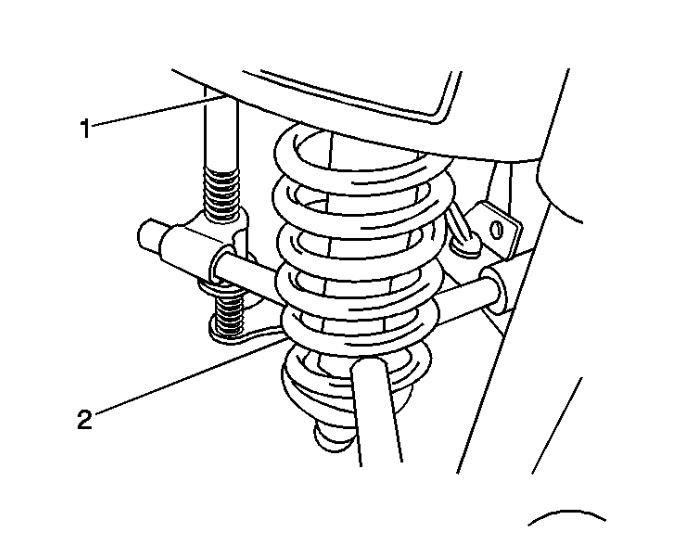 1
2