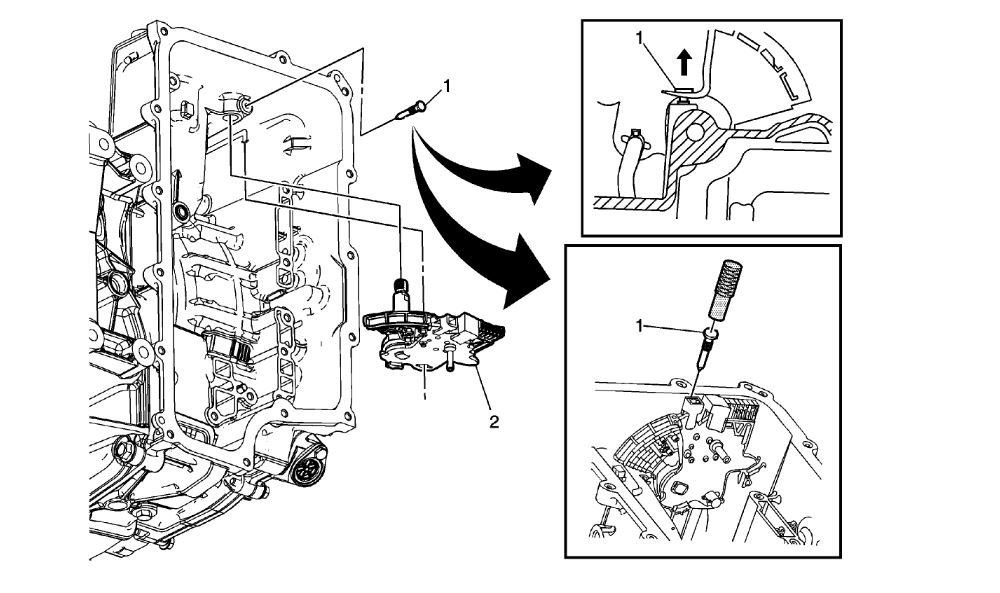 1
2
1
1