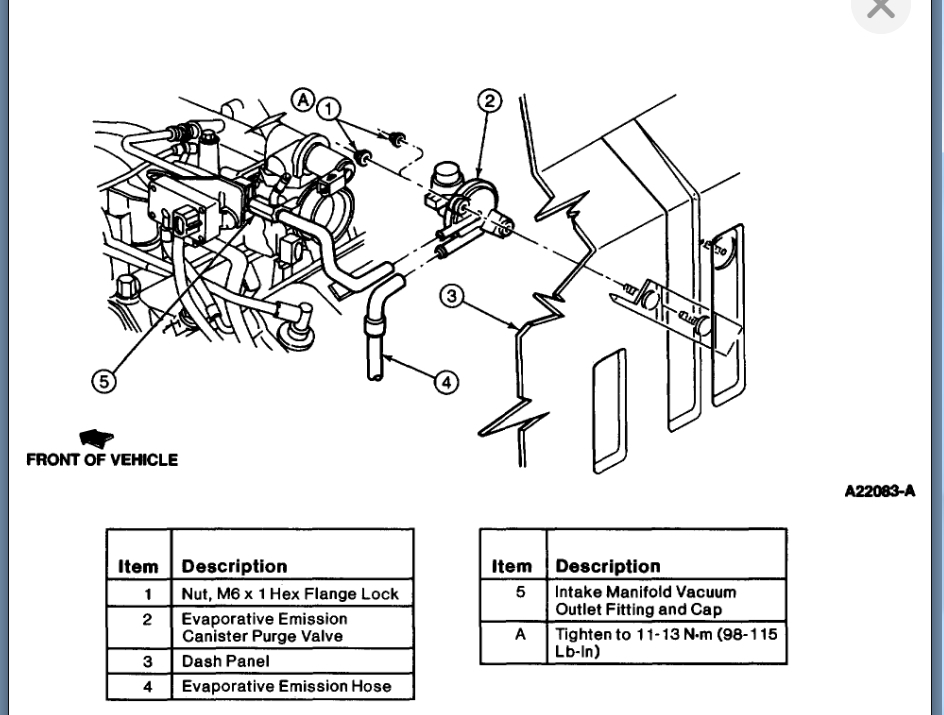 A
1
2
3
4
5

FRONT OF VEHICLE

A22083-A

| Item | Description |
|---|---|
| 1 | Nut, M6 x 1 Hex Flange Lock |
| 2 | Evaporative Emission Canister Purge Valve |
| 3 | Dash Panel |
| 4 | Evaporative Emission Hose |

| Item | Description |
|---|---|
| 5 | Intake Manifold Vacuum Outlet Fitting and Cap |
| A | Tighten to 11-13 N·m (98-115 Lb-In) |