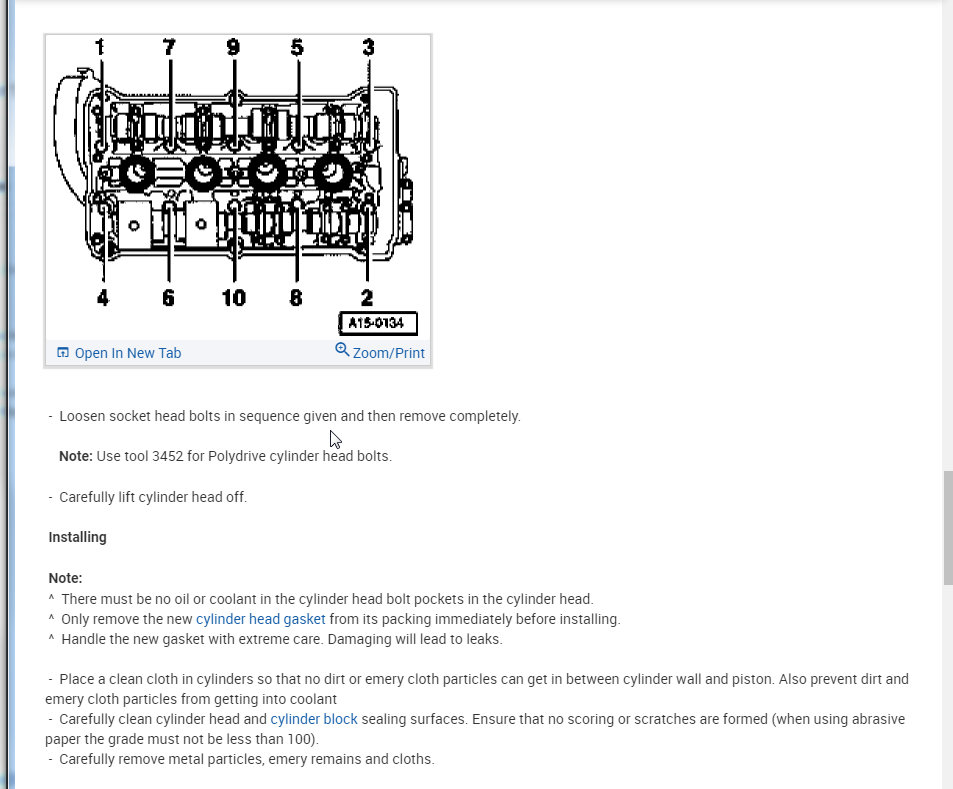 1 7 9 5 3

4 6 10 8 2

A15-0134

Open In New Tab
Zoom/Print

- Loosen socket head bolts in sequence given and then remove completely.

Note: Use tool 3452 for Polydrive cylinder head bolts.

- Carefully lift cylinder head off.

Installing

Note:
^ There must be no oil or coolant in the cylinder head bolt pockets in the cylinder head.
^ Only remove the new cylinder head gasket from its packing immediately before installing.
^ Handle the new gasket with extreme care. Damaging will lead to leaks.

- Place a clean cloth in cylinders so that no dirt or emery cloth particles can get in between cylinder wall and piston. Also prevent dirt and emery cloth particles from getting into coolant
- Carefully clean cylinder head and cylinder block sealing surfaces. Ensure that no scoring or scratches are formed (when using abrasive paper the grade must not be less than 100).
- Carefully remove metal particles, emery remains and cloths.