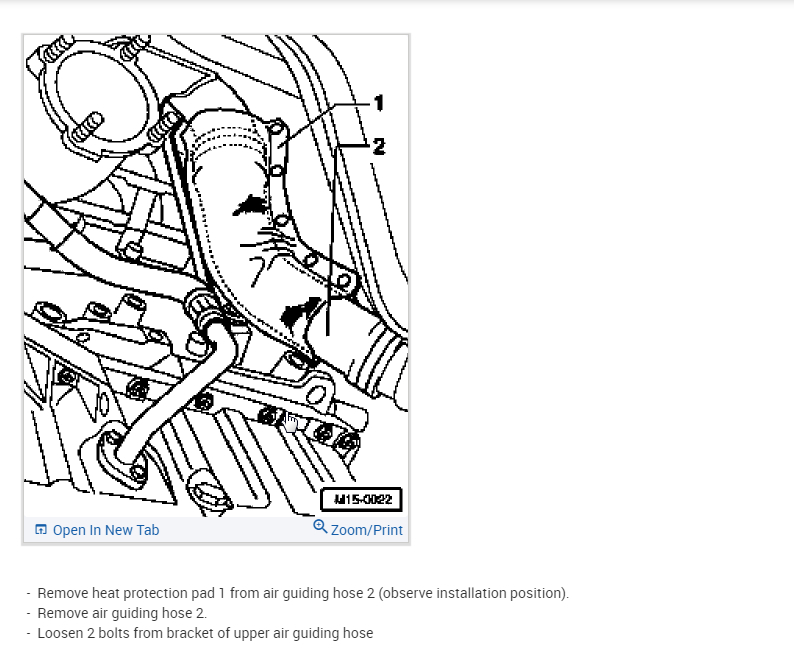 1
2
M15-0022

Open In New Tab
Zoom/Print

- Remove heat protection pad 1 from air guiding hose 2 (observe installation position).
- Remove air guiding hose 2.
- Loosen 2 bolts from bracket of upper air guiding hose