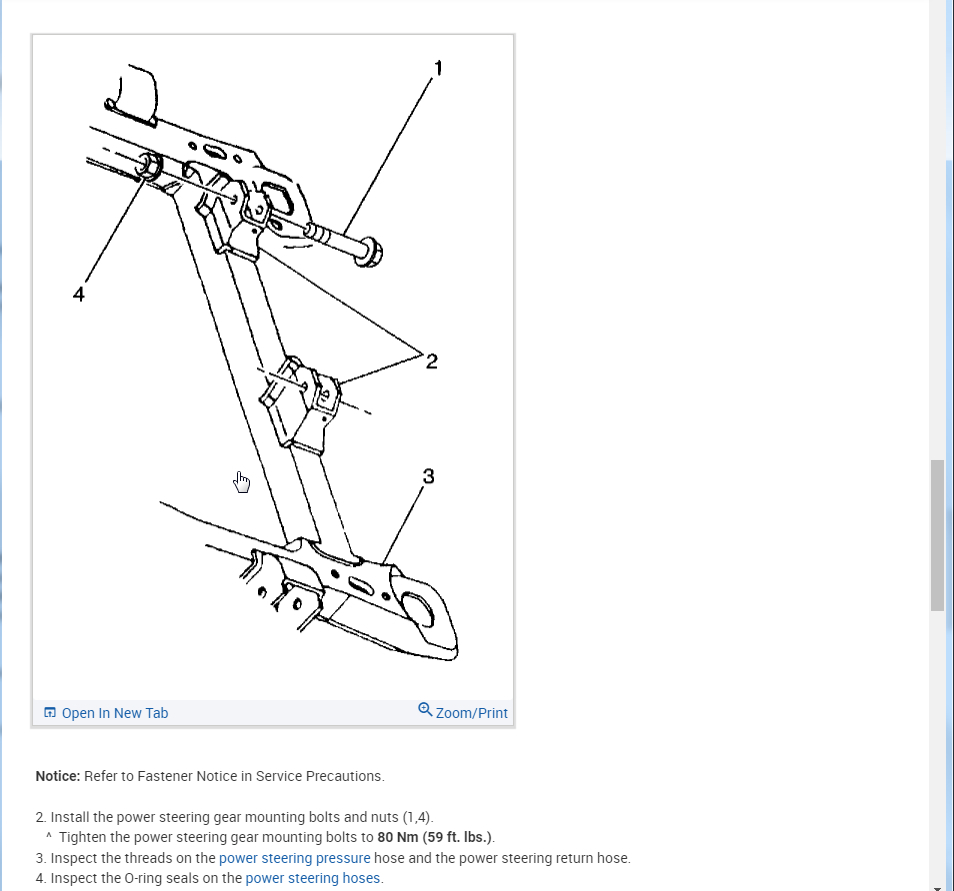 1

4

2

3

Open In New Tab

Zoom/Print

Notice: Refer to Fastener Notice in Service Precautions.

2. Install the power steering gear mounting bolts and nuts (1,4).
^ Tighten the power steering gear mounting bolts to 80 Nm (59 ft. lbs.).
3. Inspect the threads on the power steering pressure hose and the power steering return hose.
4. Inspect the O-ring seals on the power steering hoses.