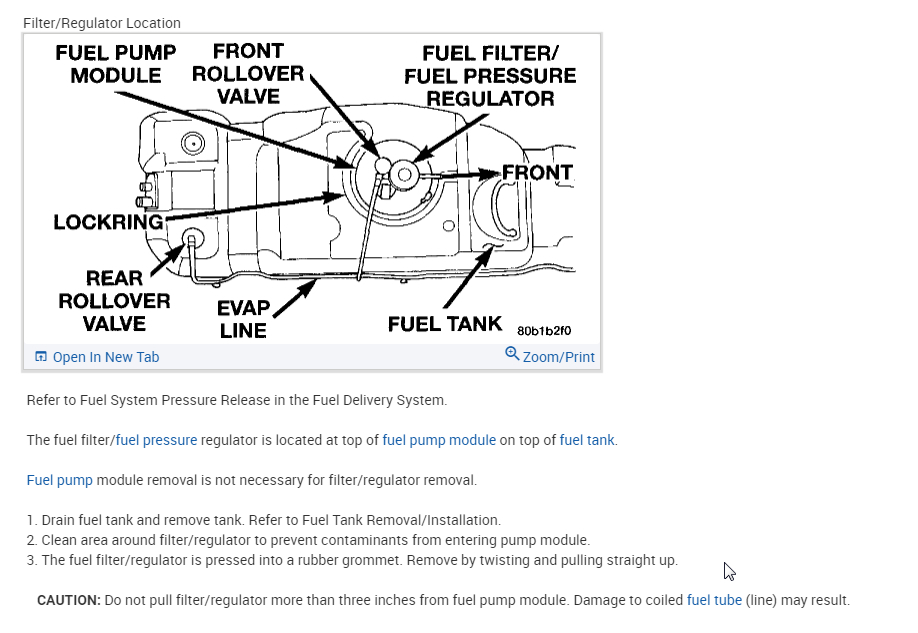 Filter/Regulator Location

FUEL PUMP MODULE
FRONT ROLLOVER VALVE
FUEL FILTER/ FUEL PRESSURE REGULATOR
FRONT
LOCKRING
REAR ROLLOVER VALVE
EVAP LINE
FUEL TANK
80b1b2f0

Open In New Tab
Zoom/Print

Refer to Fuel System Pressure Release in the Fuel Delivery System.

The fuel filter/fuel pressure regulator is located at top of fuel pump module on top of fuel tank.

Fuel pump module removal is not necessary for filter/regulator removal.

1. Drain fuel tank and remove tank. Refer to Fuel Tank Removal/Installation.
2. Clean area around filter/regulator to prevent contaminants from entering pump module.
3. The fuel filter/regulator is pressed into a rubber grommet. Remove by twisting and pulling straight up.

CAUTION: Do not pull filter/regulator more than three inches from fuel pump module. Damage to coiled fuel tube (line) may result.