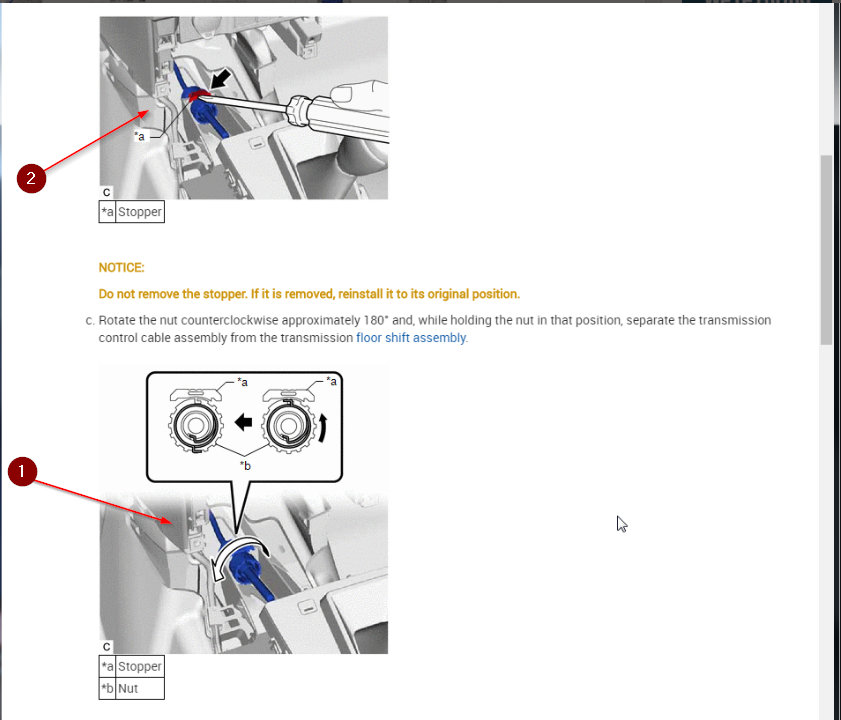 *a

2

C

| *a | Stopper |
|---|---|

NOTICE:

Do not remove the stopper. If it is removed, reinstall it to its original position.

c. Rotate the nut counterclockwise approximately 180° and, while holding the nut in that position, separate the transmission control cable assembly from the transmission floor shift assembly.

*a

*a

*b

1

C

| *a | Stopper |
|---|---|
| *b | Nut |