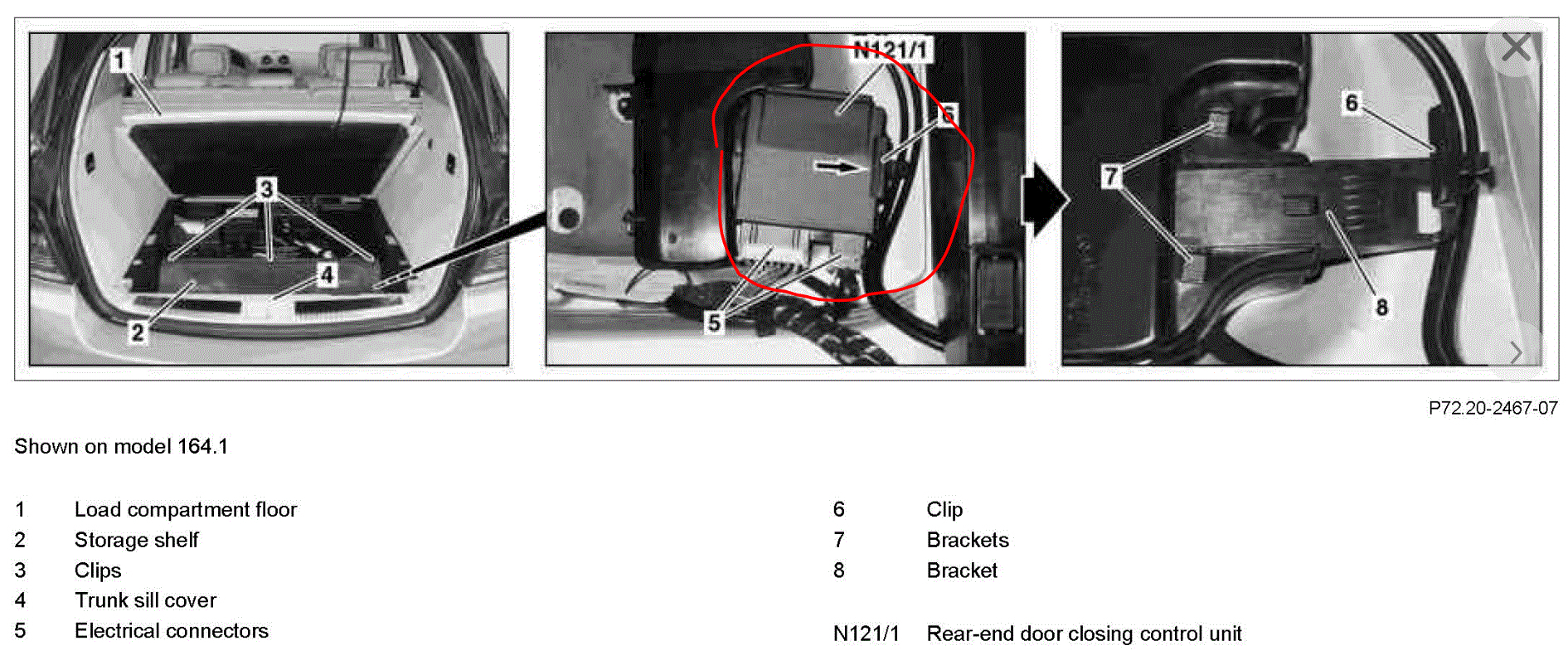 1

3

4

2

N121/1

6

5

6

7

8

P72.20-2467-07

Shown on model 164.1

1 Load compartment floor
2 Storage shelf
3 Clips
4 Trunk sill cover
5 Electrical connectors

6 Clip
7 Brackets
8 Bracket

N121/1 Rear-end door closing control unit