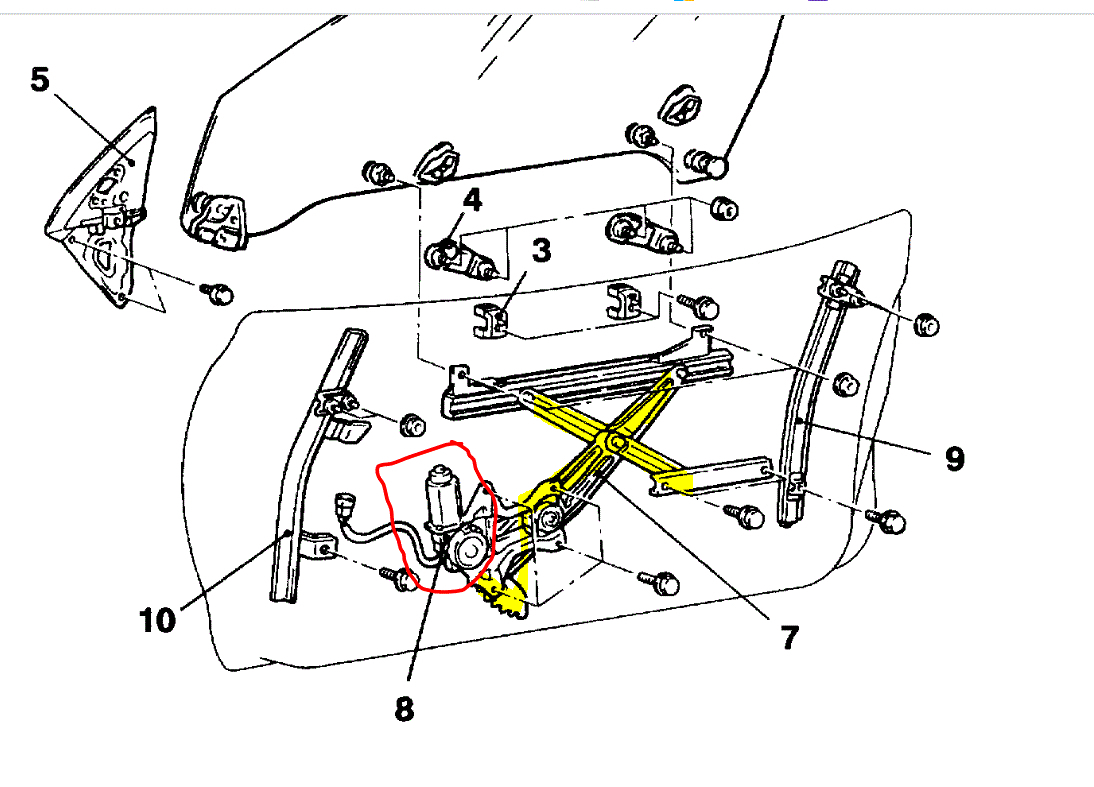 5
4
3
9
10
7
8