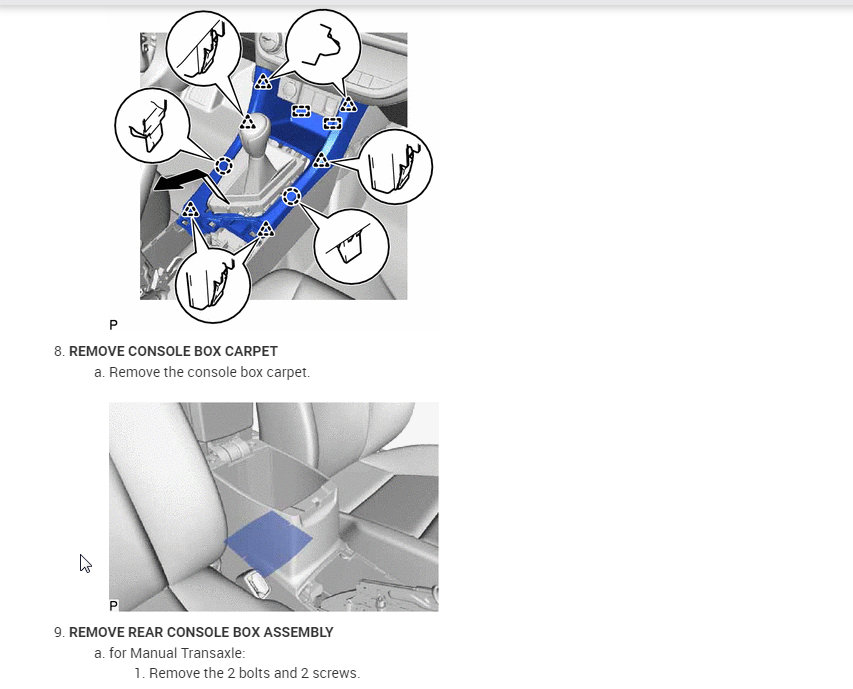 P

8. REMOVE CONSOLE BOX CARPET

a. Remove the console box carpet.

P

9. REMOVE REAR CONSOLE BOX ASSEMBLY

a. for Manual Transaxle:

1. Remove the 2 bolts and 2 screws.