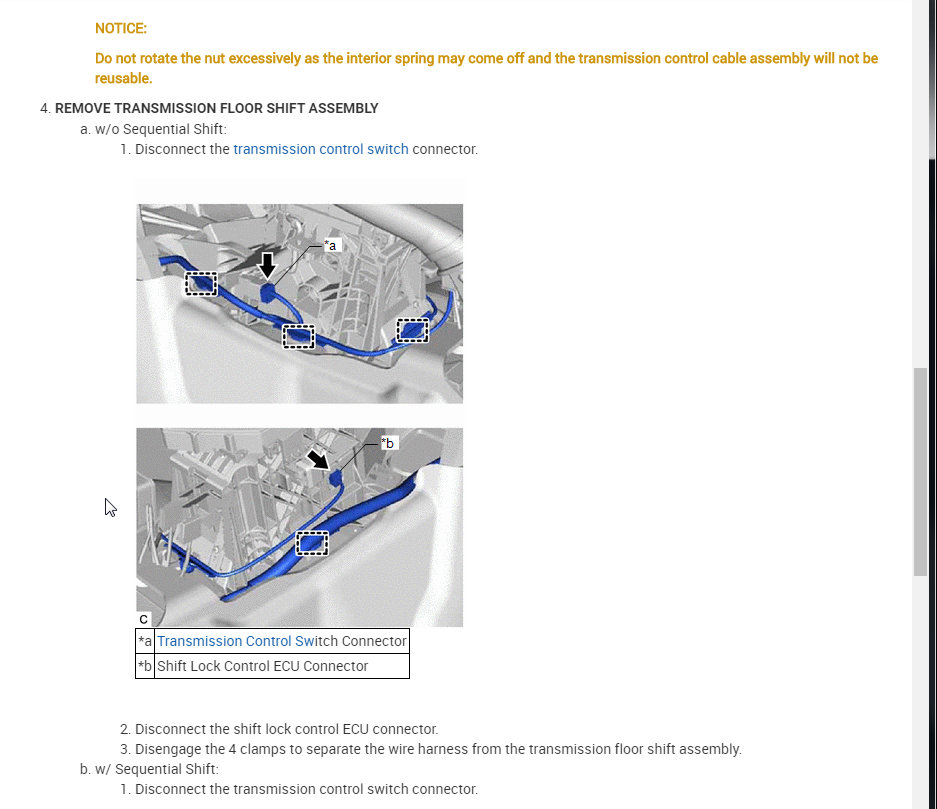 NOTICE:

Do not rotate the nut excessively as the interior spring may come off and the transmission control cable assembly will not be reusable.

4. REMOVE TRANSMISSION FLOOR SHIFT ASSEMBLY

a. w/o Sequential Shift:

1. Disconnect the transmission control switch connector.

*a

*b

C

| *a | Transmission Control Switch Connector |
|---|---|
| *b | Shift Lock Control ECU Connector |

2. Disconnect the shift lock control ECU connector.

3. Disengage the 4 clamps to separate the wire harness from the transmission floor shift assembly.

b. w/ Sequential Shift:

1. Disconnect the transmission control switch connector.