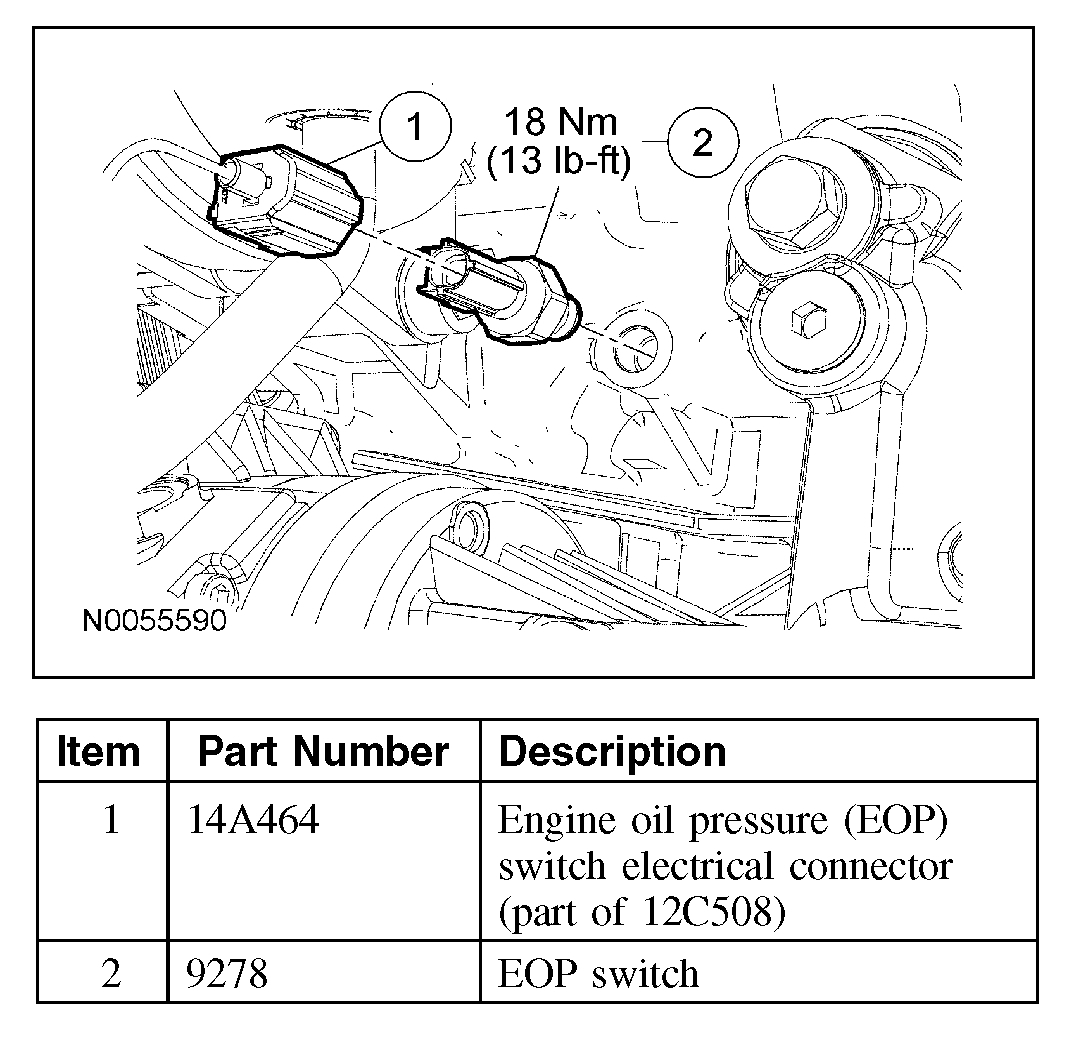 1
18 Nm
(13 lb-ft)
2
N0055590

| Item | Part Number | Description |
|---|---|---|
| 1 | 14A464 | Engine oil pressure (EOP) switch electrical connector (part of 12C508) |
| 2 | 9278 | EOP switch |