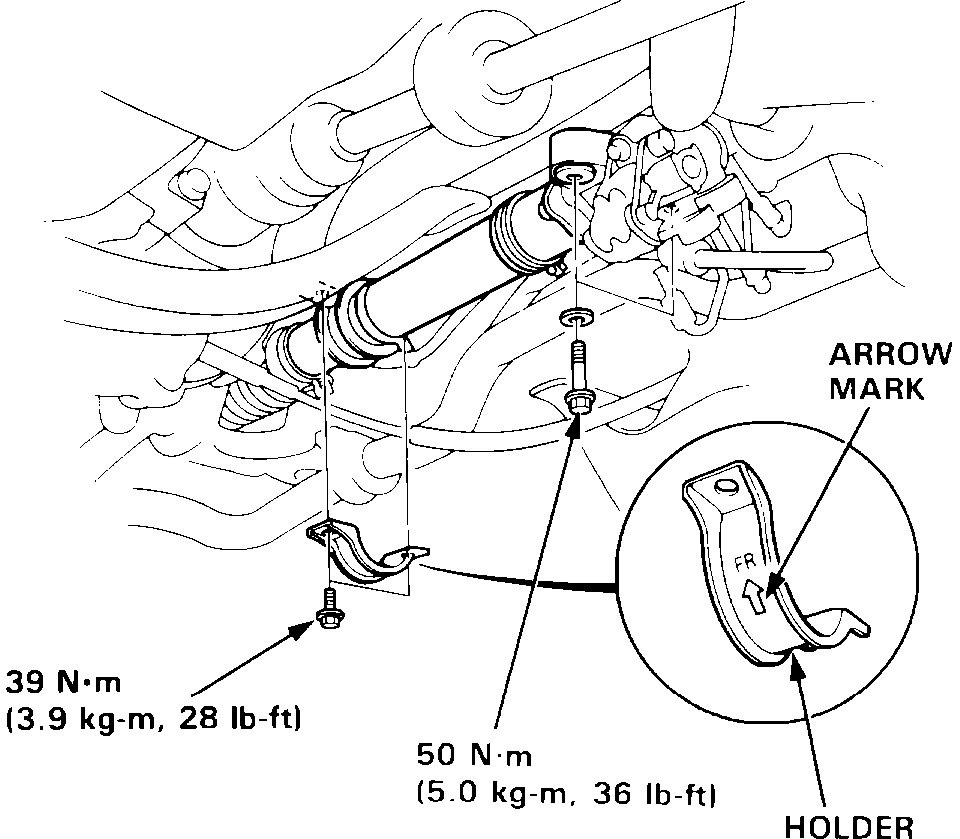 ARROW MARK

FR

39 N·m
(3.9 kg-m, 28 lb-ft)

50 N·m
(5.0 kg-m, 36 lb-ft)

HOLDER