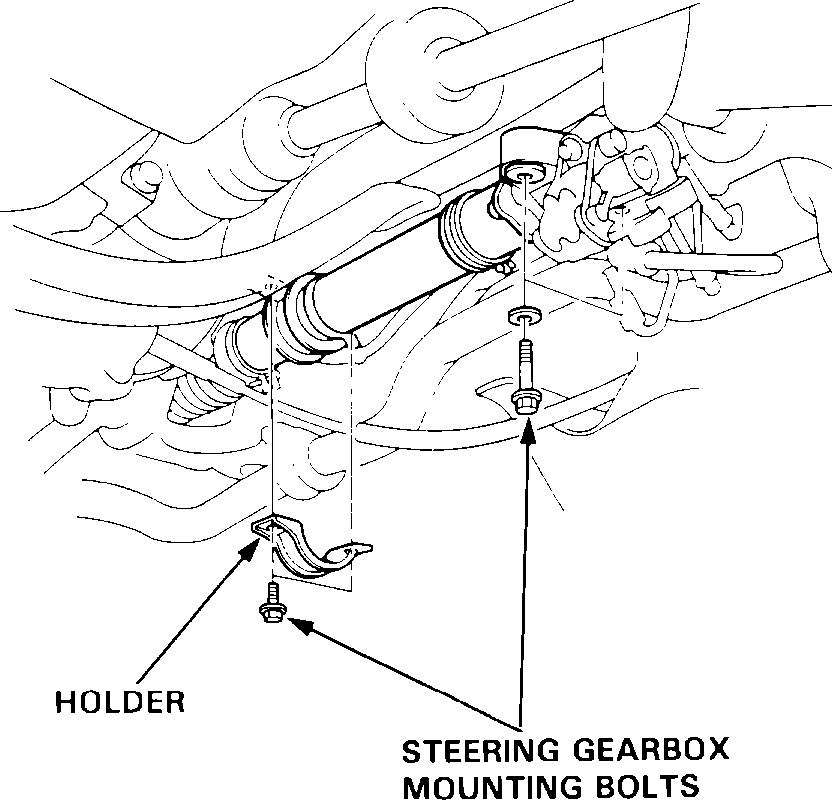 HOLDER

STEERING GEARBOX MOUNTING BOLTS