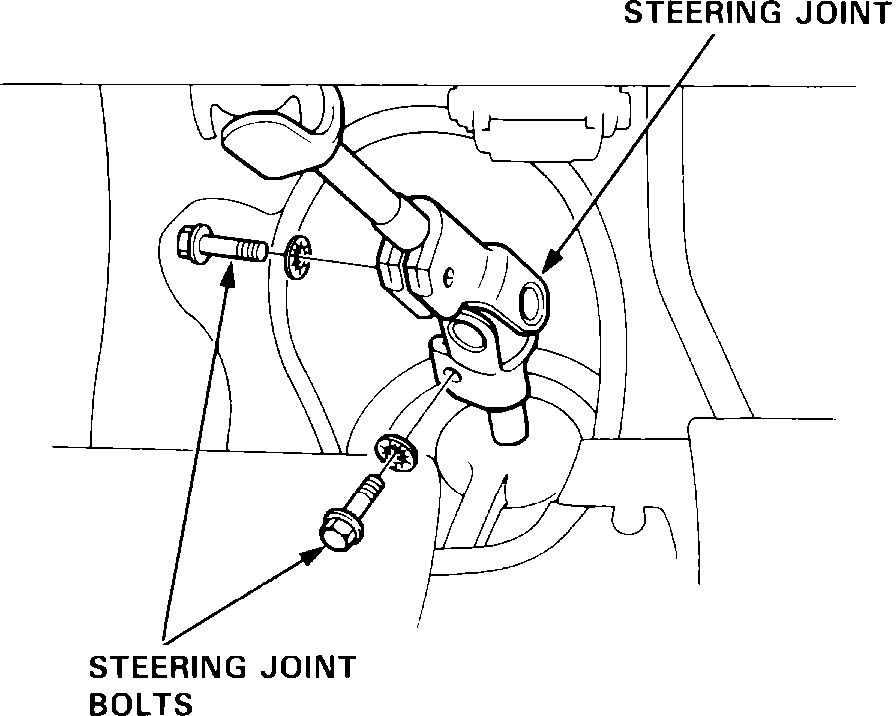 STEERING JOINT

STEERING JOINT BOLTS