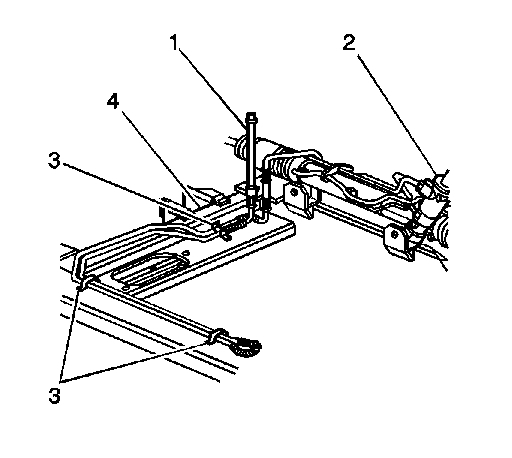 1
2
4
3
3