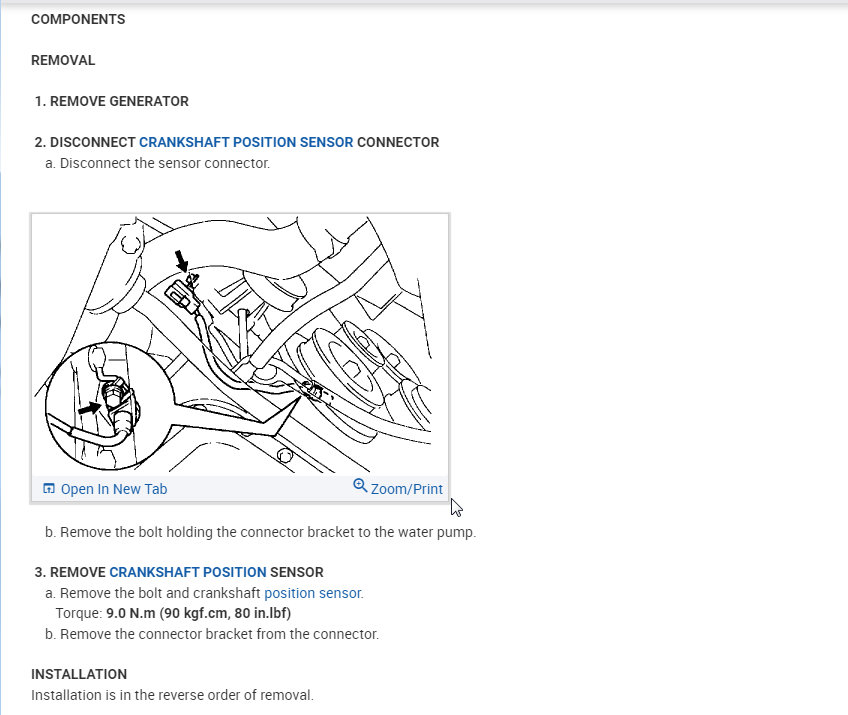 COMPONENTS

REMOVAL

1. REMOVE GENERATOR

2. DISCONNECT CRANKSHAFT POSITION SENSOR CONNECTOR
a. Disconnect the sensor connector.

Open In New Tab
Zoom/Print

b. Remove the bolt holding the connector bracket to the water pump.

3. REMOVE CRANKSHAFT POSITION SENSOR
a. Remove the bolt and crankshaft position sensor.
Torque: 9.0 N.m (90 kgf.cm, 80 in.lbf)
b. Remove the connector bracket from the connector.

INSTALLATION
Installation is in the reverse order of removal.