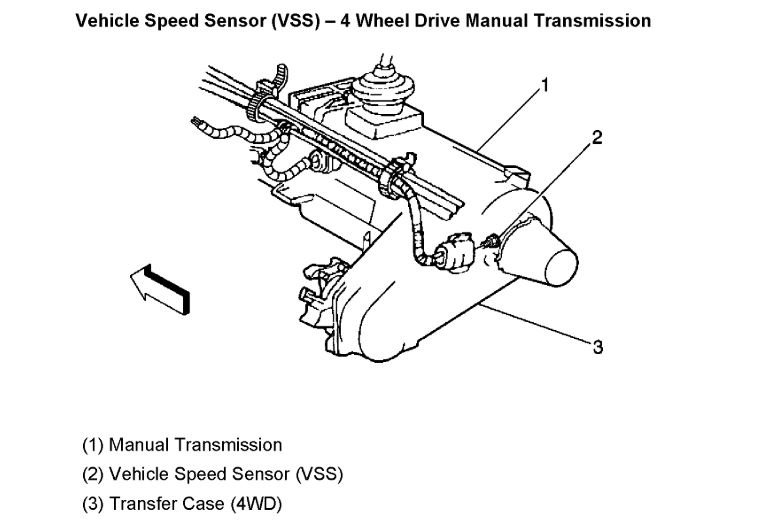 Vehicle Speed Sensor (VSS) – 4 Wheel Drive Manual Transmission

1

2

3

(1) Manual Transmission

(2) Vehicle Speed Sensor (VSS)

(3) Transfer Case (4WD)