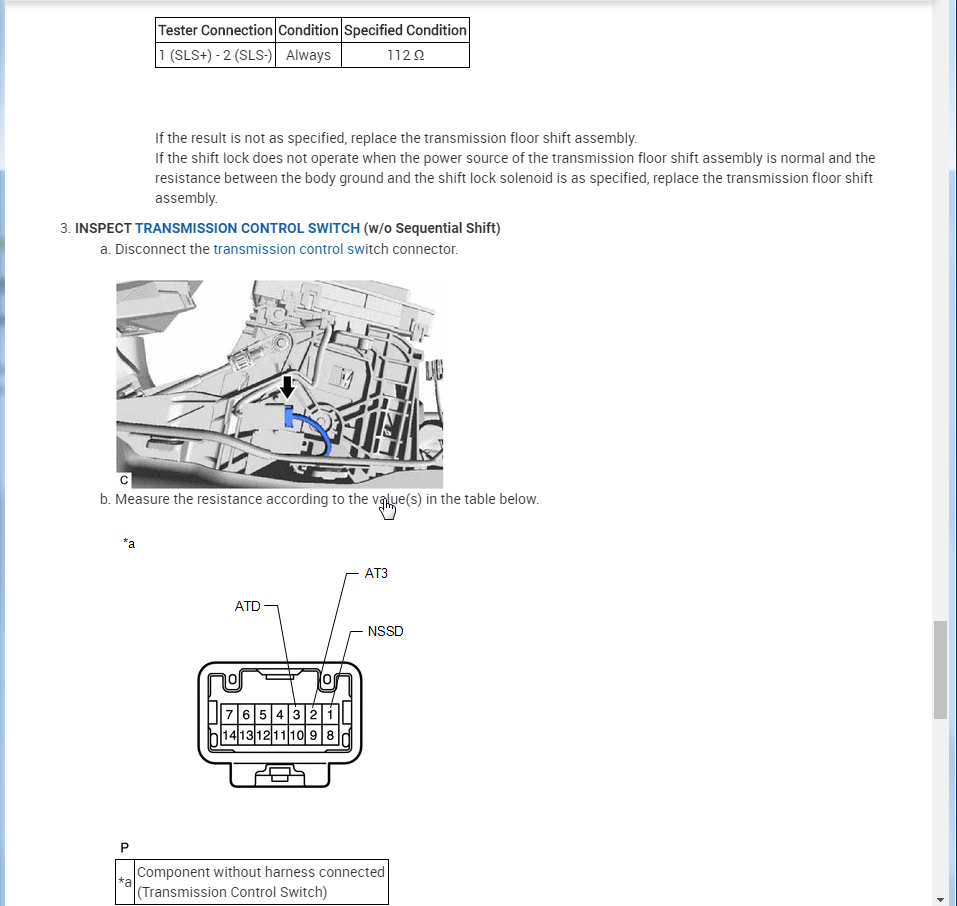 | Tester Connection | Condition | Specified Condition |
|---|---|---|
| 1 (SLS+) - 2 (SLS-) | Always | 112 Ω |

If the result is not as specified, replace the transmission floor shift assembly.
If the shift lock does not operate when the power source of the transmission floor shift assembly is normal and the resistance between the body ground and the shift lock solenoid is as specified, replace the transmission floor shift assembly.

3. INSPECT TRANSMISSION CONTROL SWITCH (w/o Sequential Shift)

a. Disconnect the transmission control switch connector.

C

b. Measure the resistance according to the value(s) in the table below.

*a

AT3

ATD

NSSD

7 6 5 4 3 2 1
14 13 12 11 10 9 8

P

| *a | Component without harness connected (Transmission Control Switch) |
|---|---|