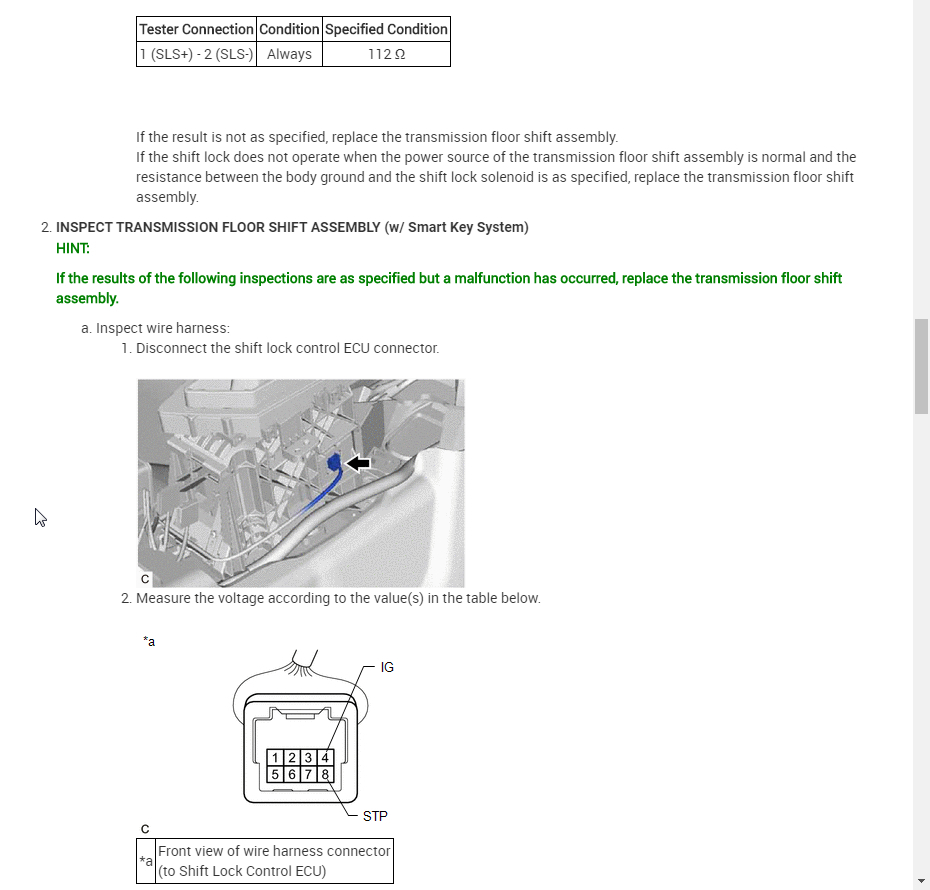 | Tester Connection | Condition | Specified Condition |
|---|---|---|
| 1 (SLS+) - 2 (SLS-) | Always | 112 Ω |

If the result is not as specified, replace the transmission floor shift assembly.
If the shift lock does not operate when the power source of the transmission floor shift assembly is normal and the resistance between the body ground and the shift lock solenoid is as specified, replace the transmission floor shift assembly.

2. INSPECT TRANSMISSION FLOOR SHIFT ASSEMBLY (w/ Smart Key System)
HINT:

If the results of the following inspections are as specified but a malfunction has occurred, replace the transmission floor shift assembly.

a. Inspect wire harness:
1. Disconnect the shift lock control ECU connector.

C

2. Measure the voltage according to the value(s) in the table below.

*a

IG

1 2 3 4
5 6 7 8

STP

C

| *a | Front view of wire harness connector (to Shift Lock Control ECU) |
|---|---|