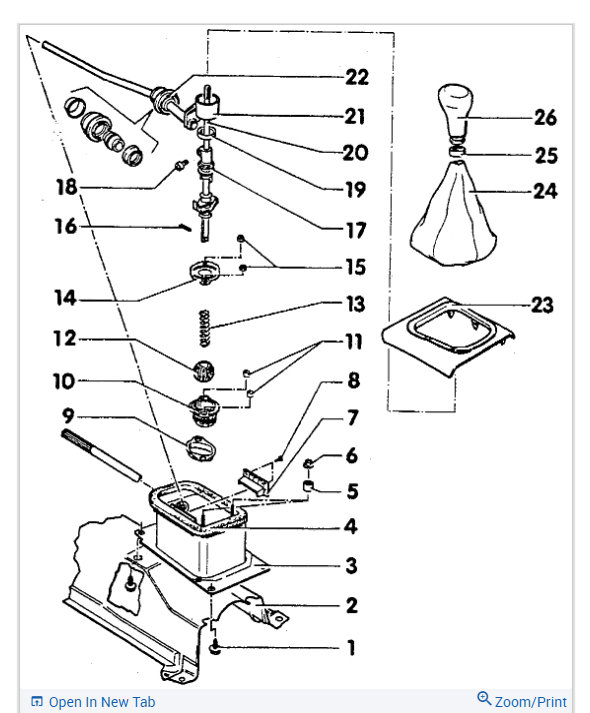 22
21
20
19
18
17
16
15
14
13
12
11
10
9
8
7
6
5
4
3
2
1
26
25
24
23

Open In New Tab
Zoom/Print