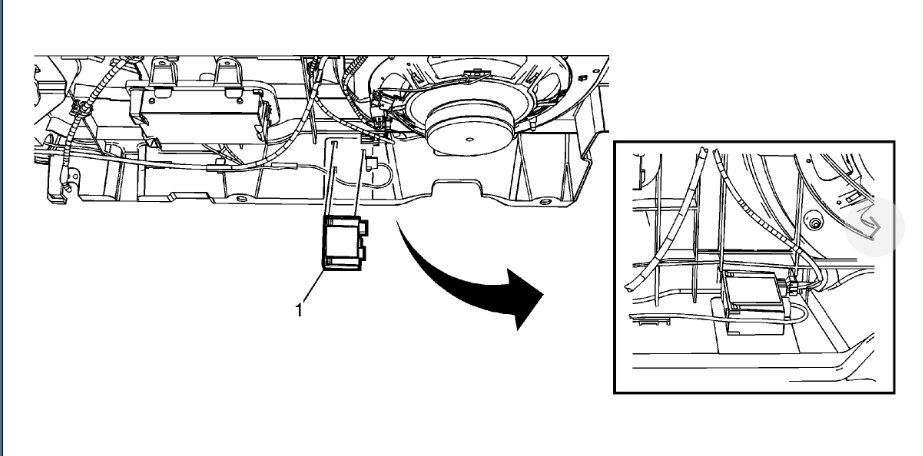 1