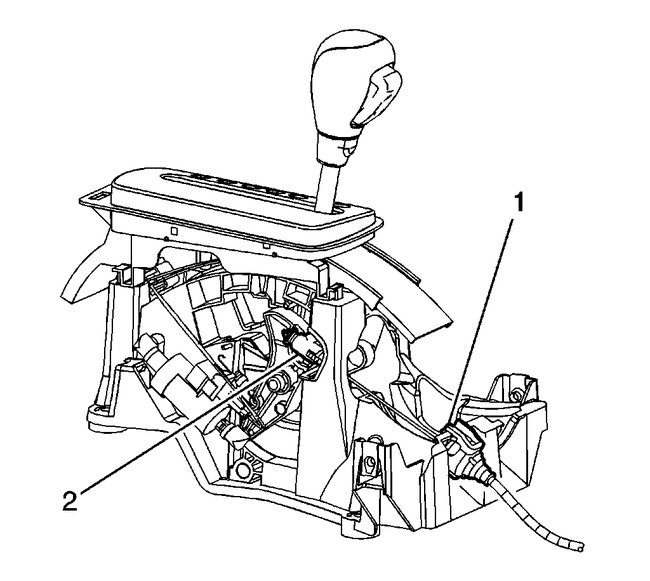 1
2