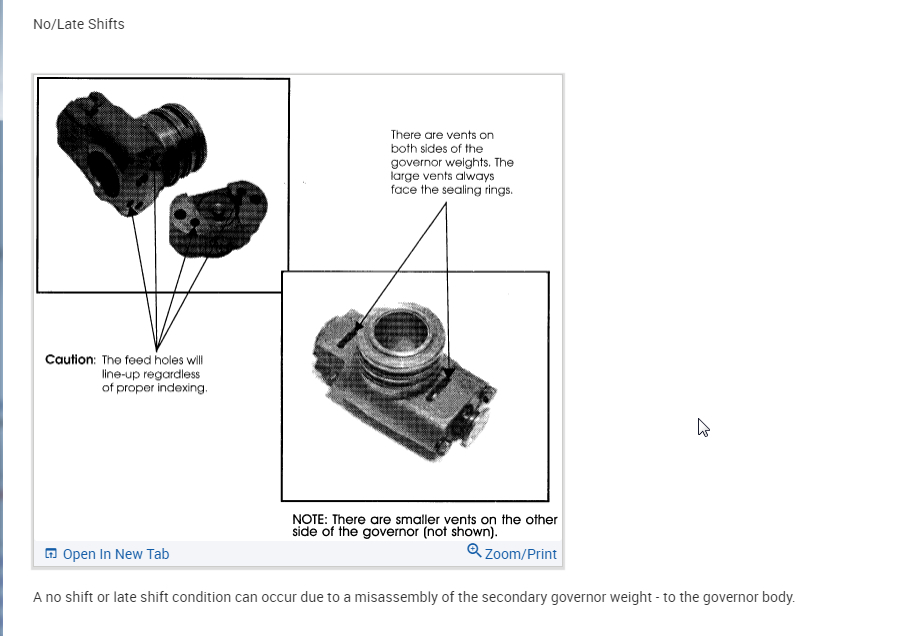 No/Late Shifts

There are vents on both sides of the governor weights. The large vents always face the sealing rings.

Caution: The feed holes will line-up regardless of proper indexing.

NOTE: There are smaller vents on the other side of the governor (not shown).

Open In New Tab

Zoom/Print

A no shift or late shift condition can occur due to a misassembly of the secondary governor weight - to the governor body.