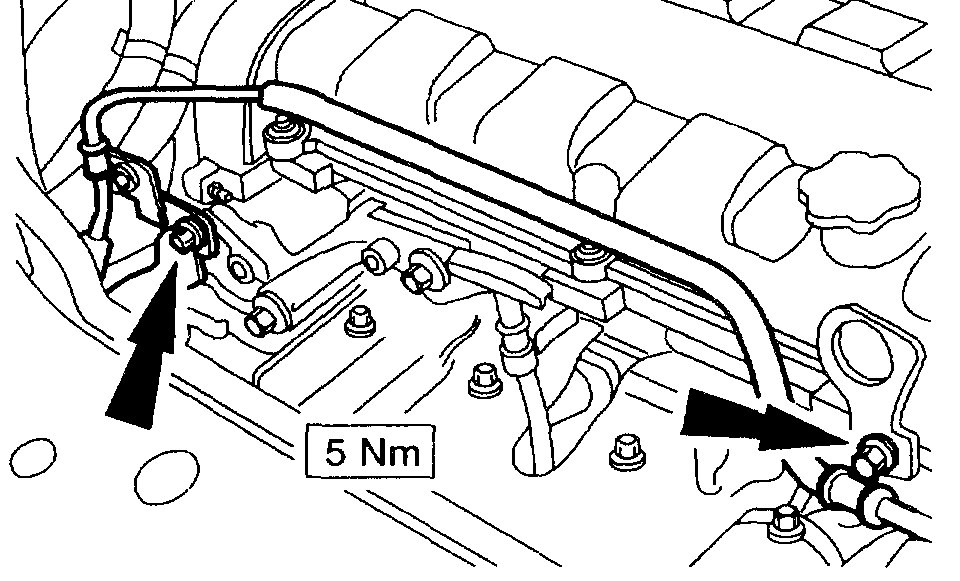 5 Nm