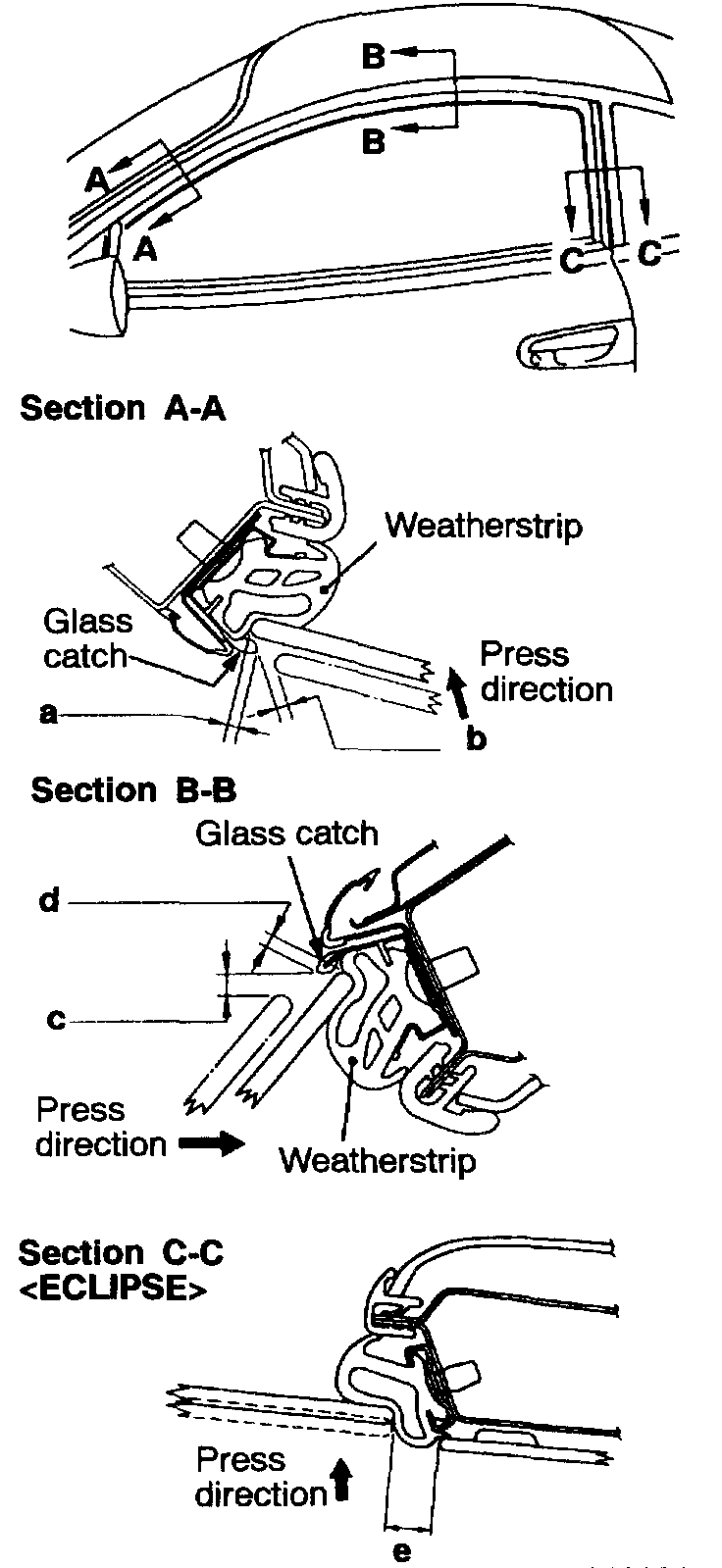 B
B
A
A
C
C

Section A-A

Weatherstrip
Glass catch
Press direction
a
b

Section B-B

Glass catch
d
c
Press direction
Weatherstrip

Section C-C <ECLIPSE>

Press direction
e