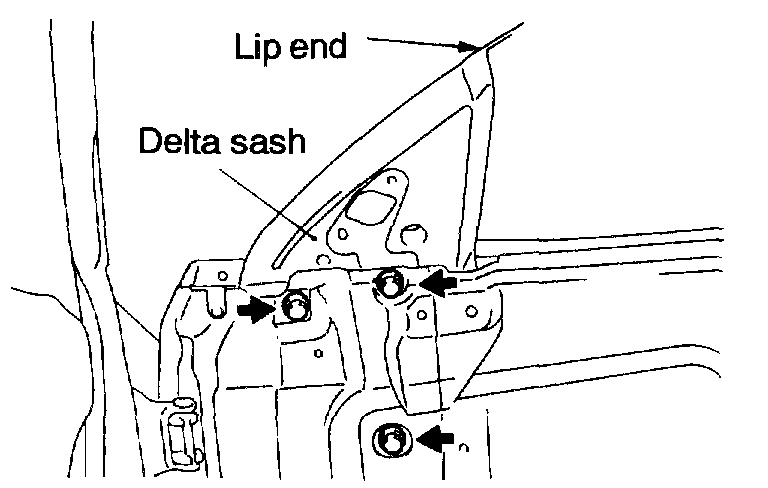 Lip end

Delta sash