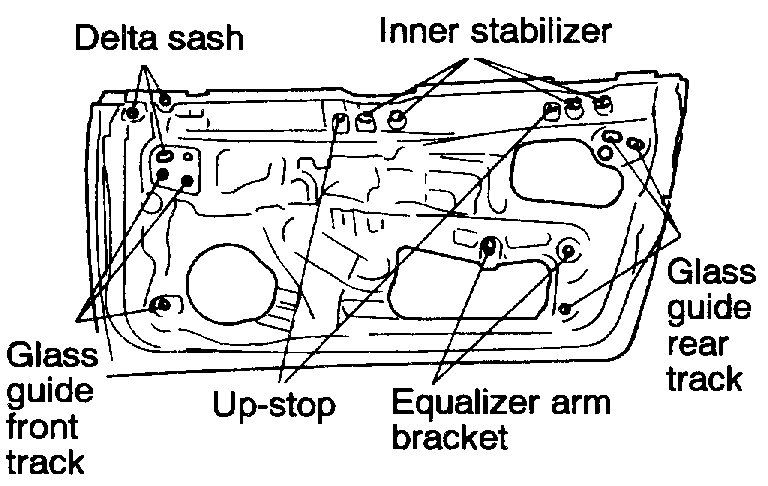 Delta sash

Inner stabilizer

Glass guide rear track

Glass guide front track

Up-stop

Equalizer arm bracket