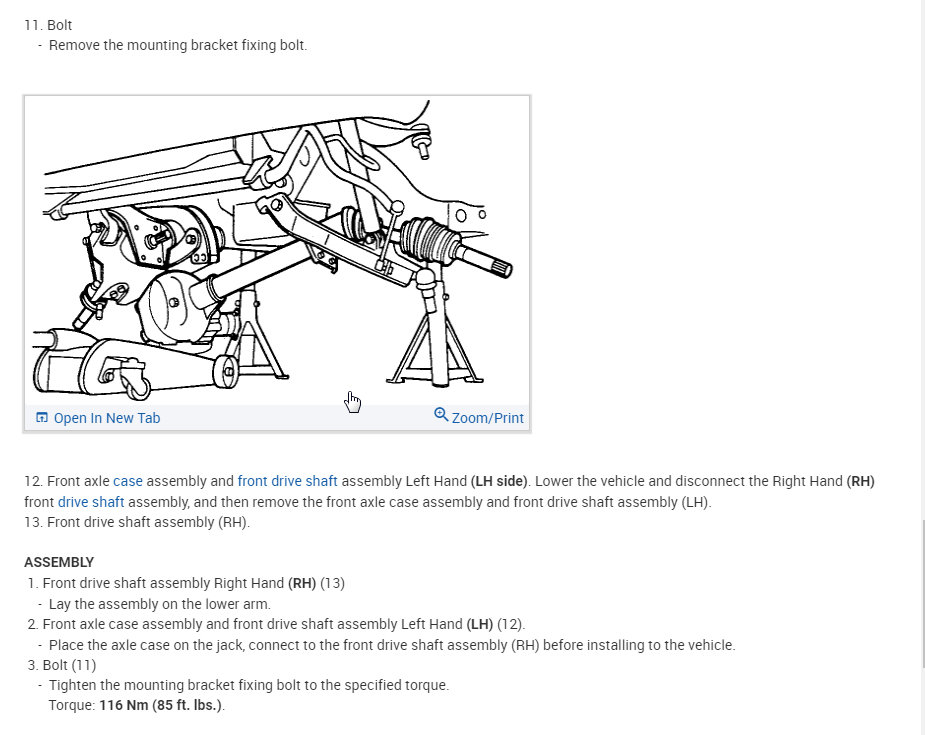 11. Bolt
- Remove the mounting bracket fixing bolt.

Open In New Tab
Zoom/Print

12. Front axle case assembly and front drive shaft assembly Left Hand (LH side). Lower the vehicle and disconnect the Right Hand (RH) front drive shaft assembly, and then remove the front axle case assembly and front drive shaft assembly (LH).
13. Front drive shaft assembly (RH).

ASSEMBLY
1. Front drive shaft assembly Right Hand (RH) (13)
- Lay the assembly on the lower arm.
2. Front axle case assembly and front drive shaft assembly Left Hand (LH) (12).
- Place the axle case on the jack, connect to the front drive shaft assembly (RH) before installing to the vehicle.
3. Bolt (11)
- Tighten the mounting bracket fixing bolt to the specified torque.
Torque: 116 Nm (85 ft. lbs.).