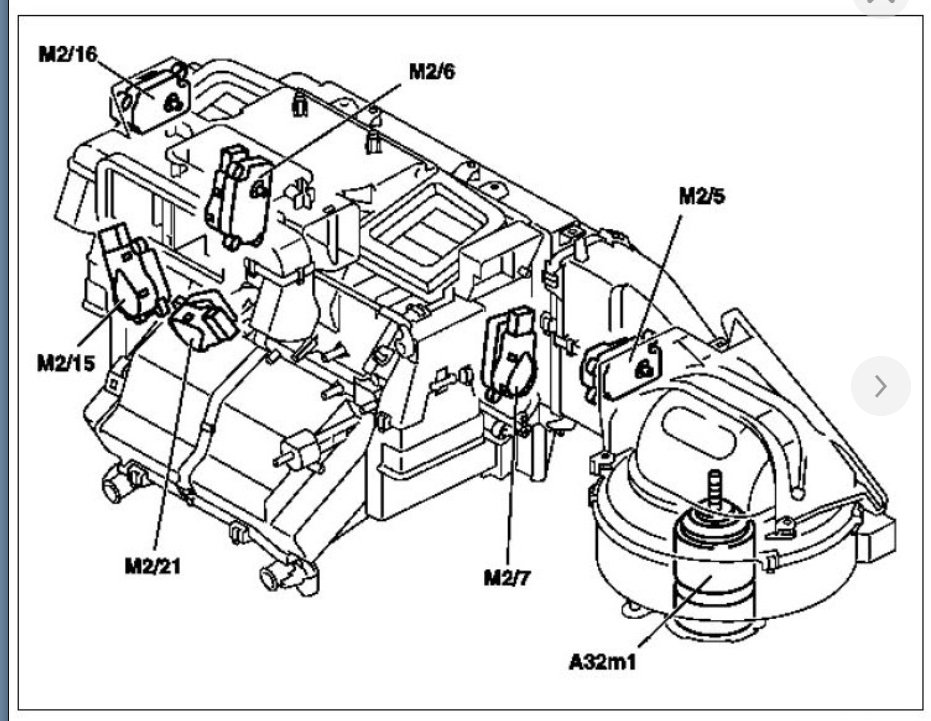 M2/16
M2/6
M2/5
M2/15
M2/21
M2/7
A32m1