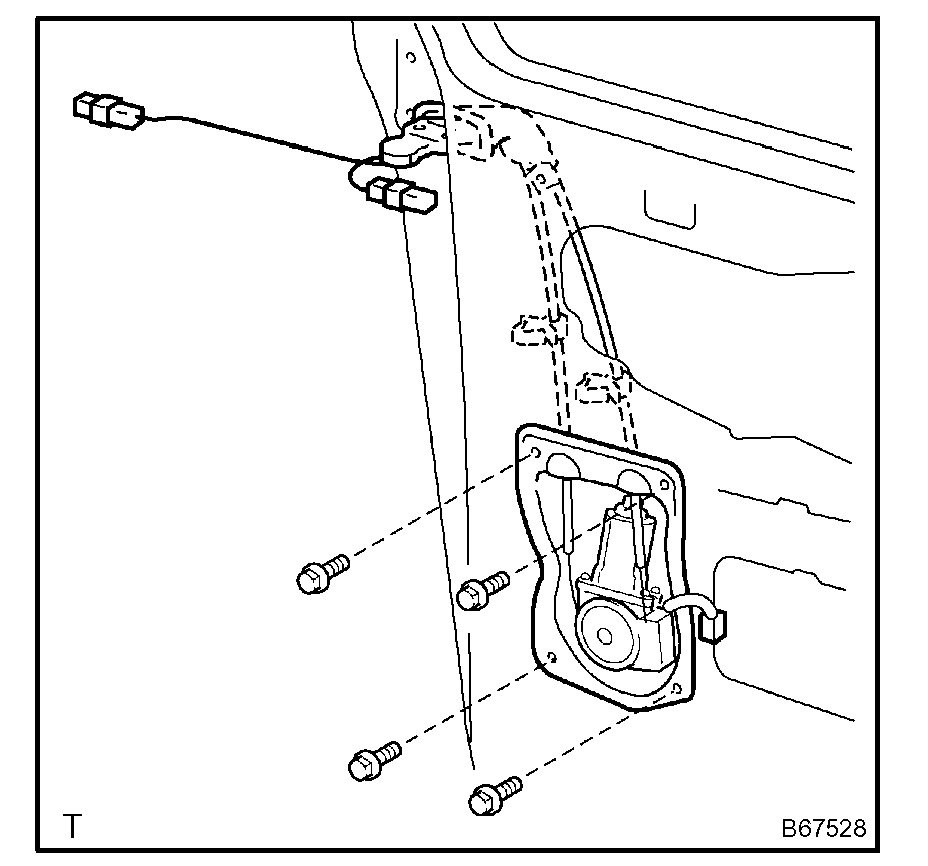 T

B67528